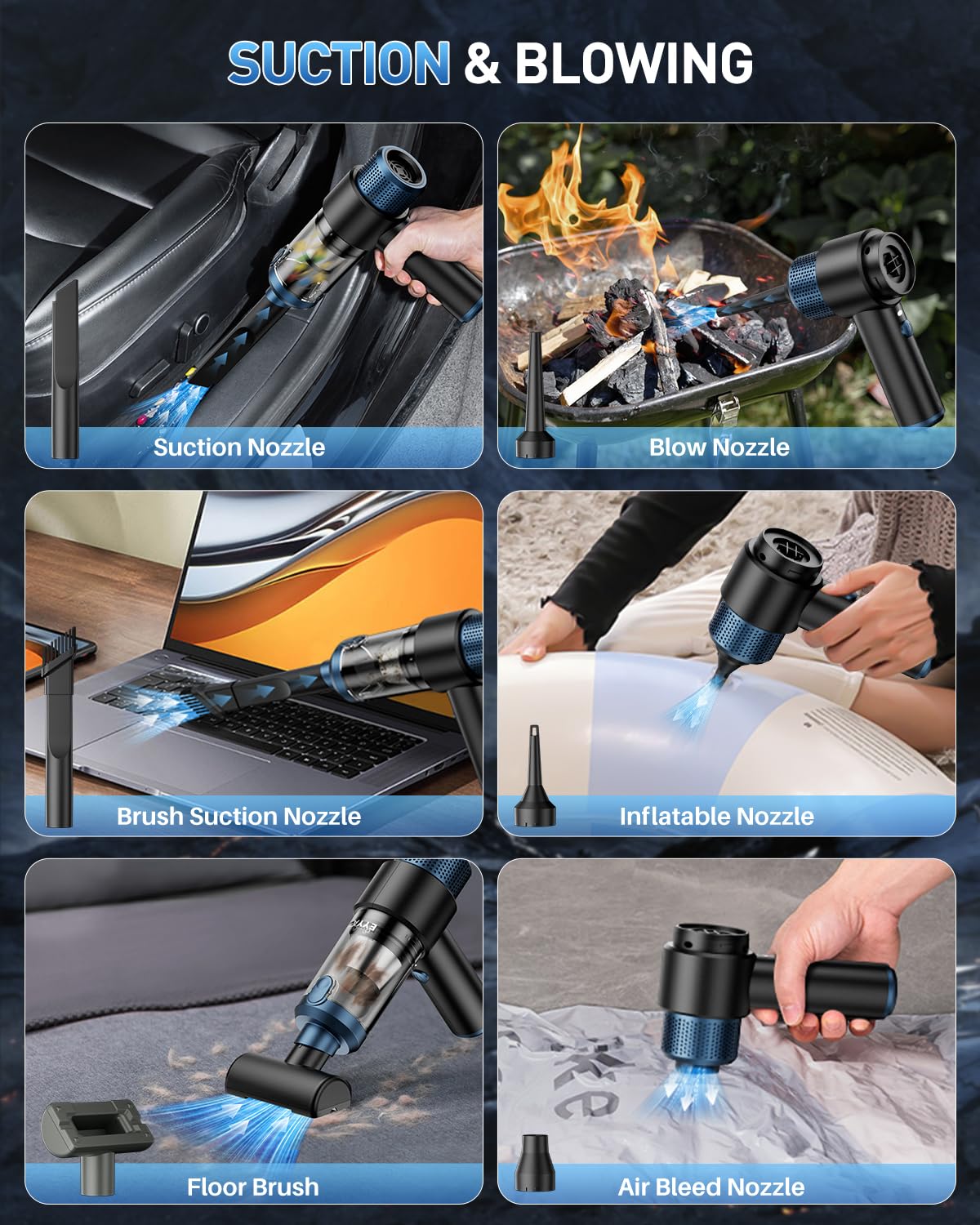 SUCTION & BLOWING

Suction Nozzle

Blow Nozzle

Brush Suction Nozzle

Inflatable Nozzle

Floor Brush

Air Bleed Nozzle