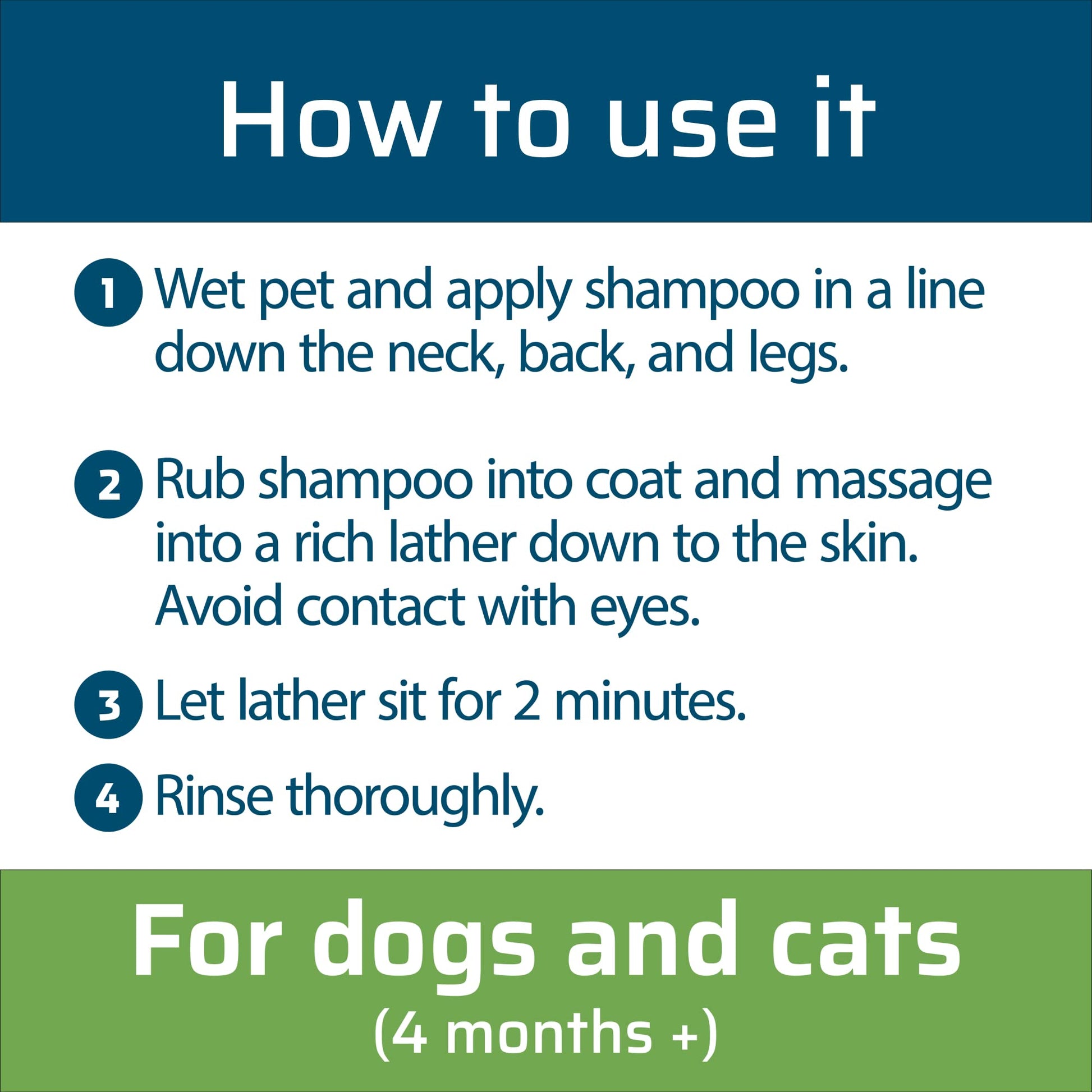 How to use it

1 Wet pet and apply shampoo in a line down the neck, back, and legs.

2 Rub shampoo into coat and massage into a rich lather down to the skin. Avoid contact with eyes.

3 Let lather sit for 2 minutes.

4 Rinse thoroughly.

For dogs and cats
(4 months +)