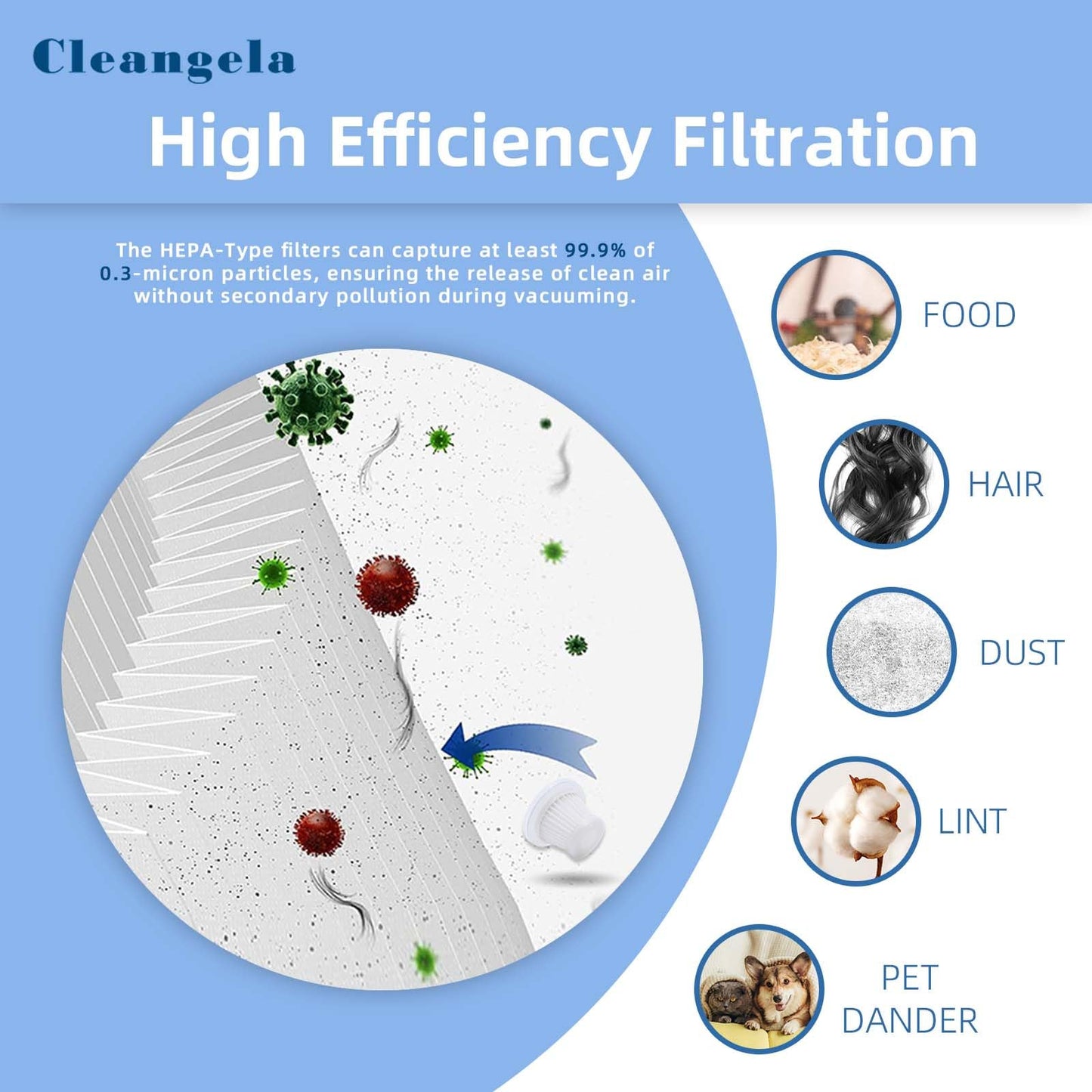 Cleangela

High Efficiency Filtration

The HEPA-Type filters can capture at least 99.9% of 0.3-micron particles, ensuring the release of clean air without secondary pollution during vacuuming.

FOOD

HAIR

DUST

LINT

PET DANDER