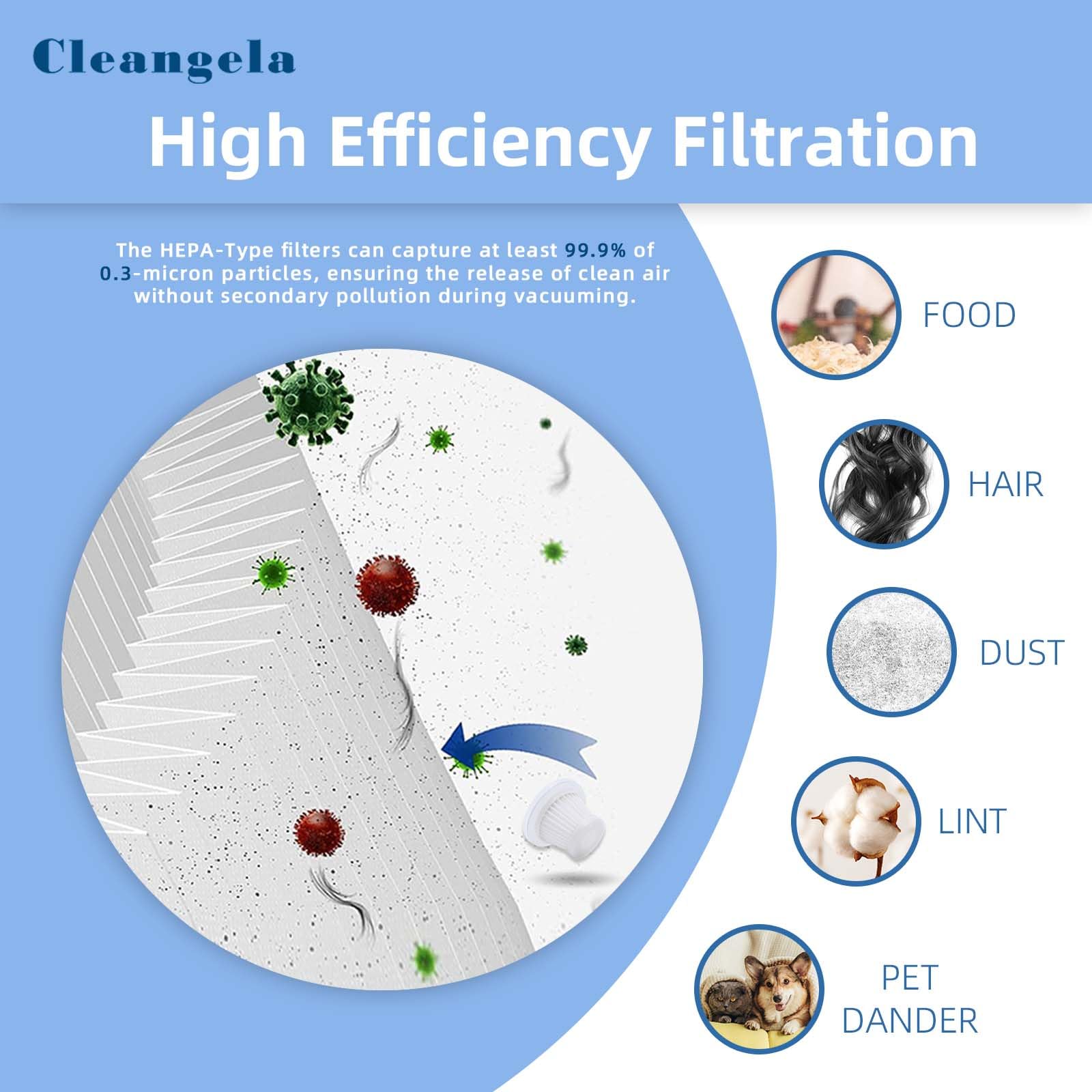 Cleangela

High Efficiency Filtration

The HEPA-Type filters can capture at least 99.9% of 0.3-micron particles, ensuring the release of clean air without secondary pollution during vacuuming.

FOOD

HAIR

DUST

LINT

PET DANDER