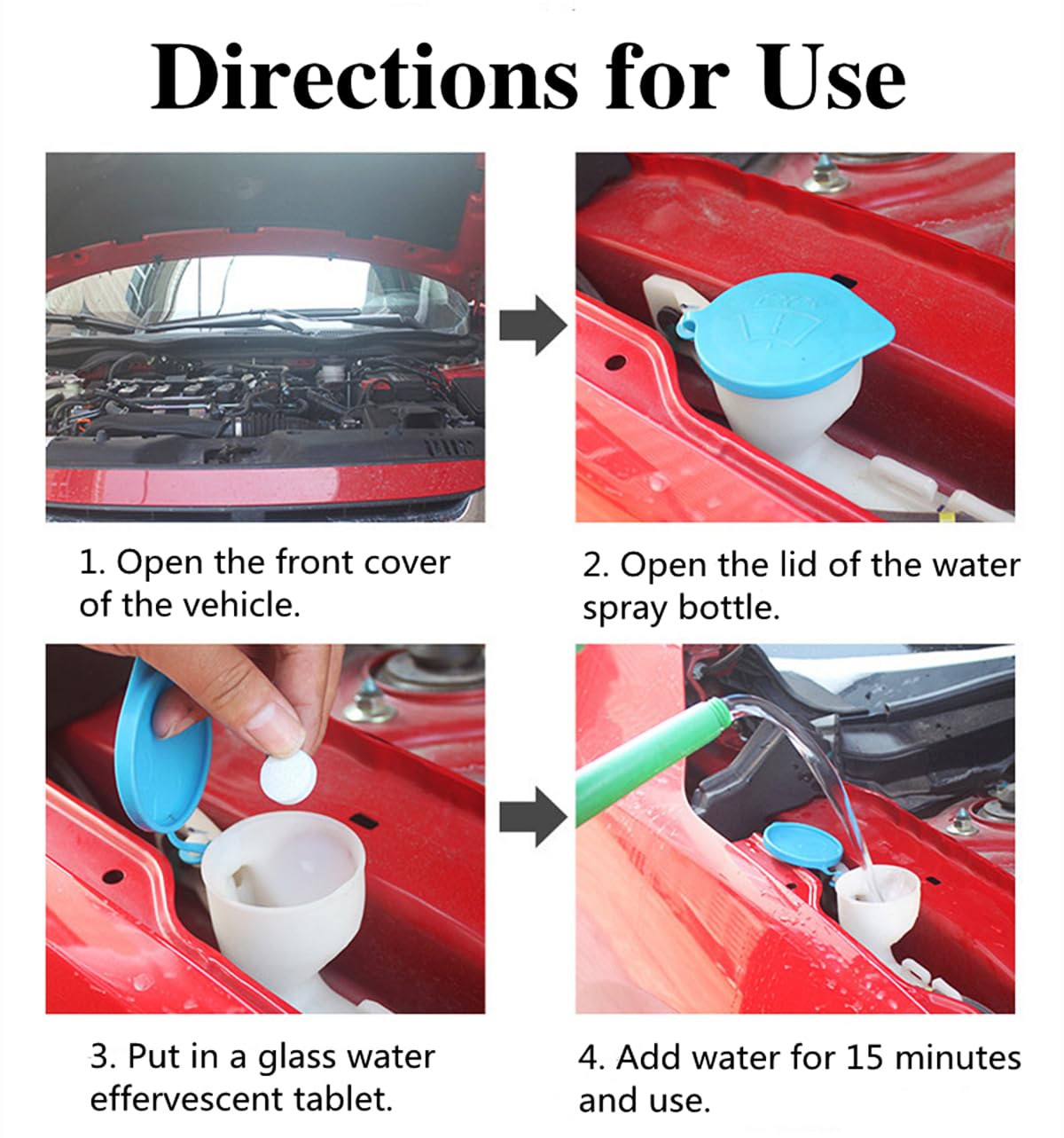 Directions for Use

1. Open the front cover of the vehicle.

2. Open the lid of the water spray bottle.

3. Put in a glass water effervescent tablet.

4. Add water for 15 minutes and use.