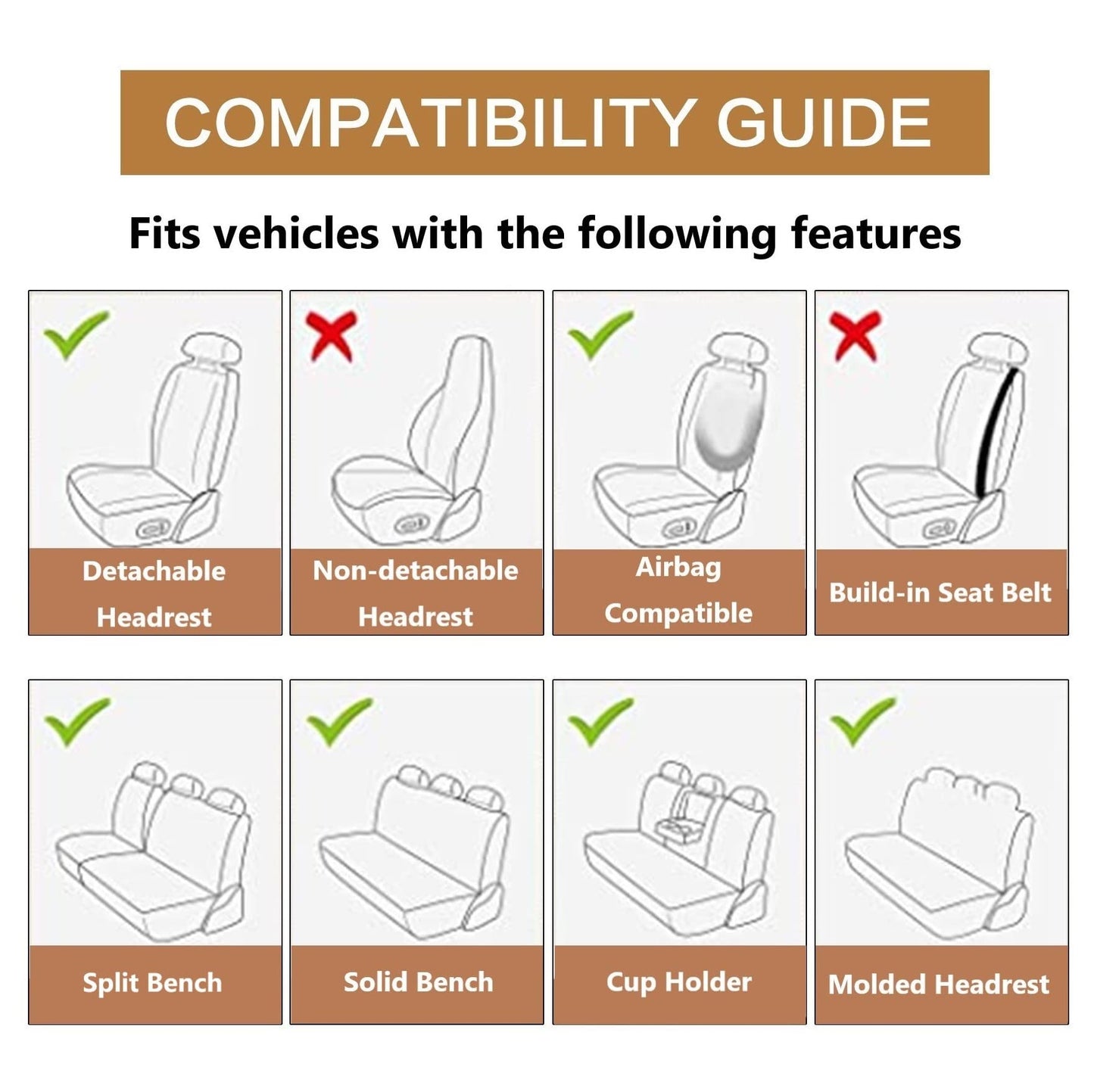 COMPATIBILITY GUIDE

Fits vehicles with the following features

Detachable Headrest

Non-detachable Headrest

Airbag Compatible

Build-in Seat Belt

Split Bench

Solid Bench

Cup Holder

Molded Headrest