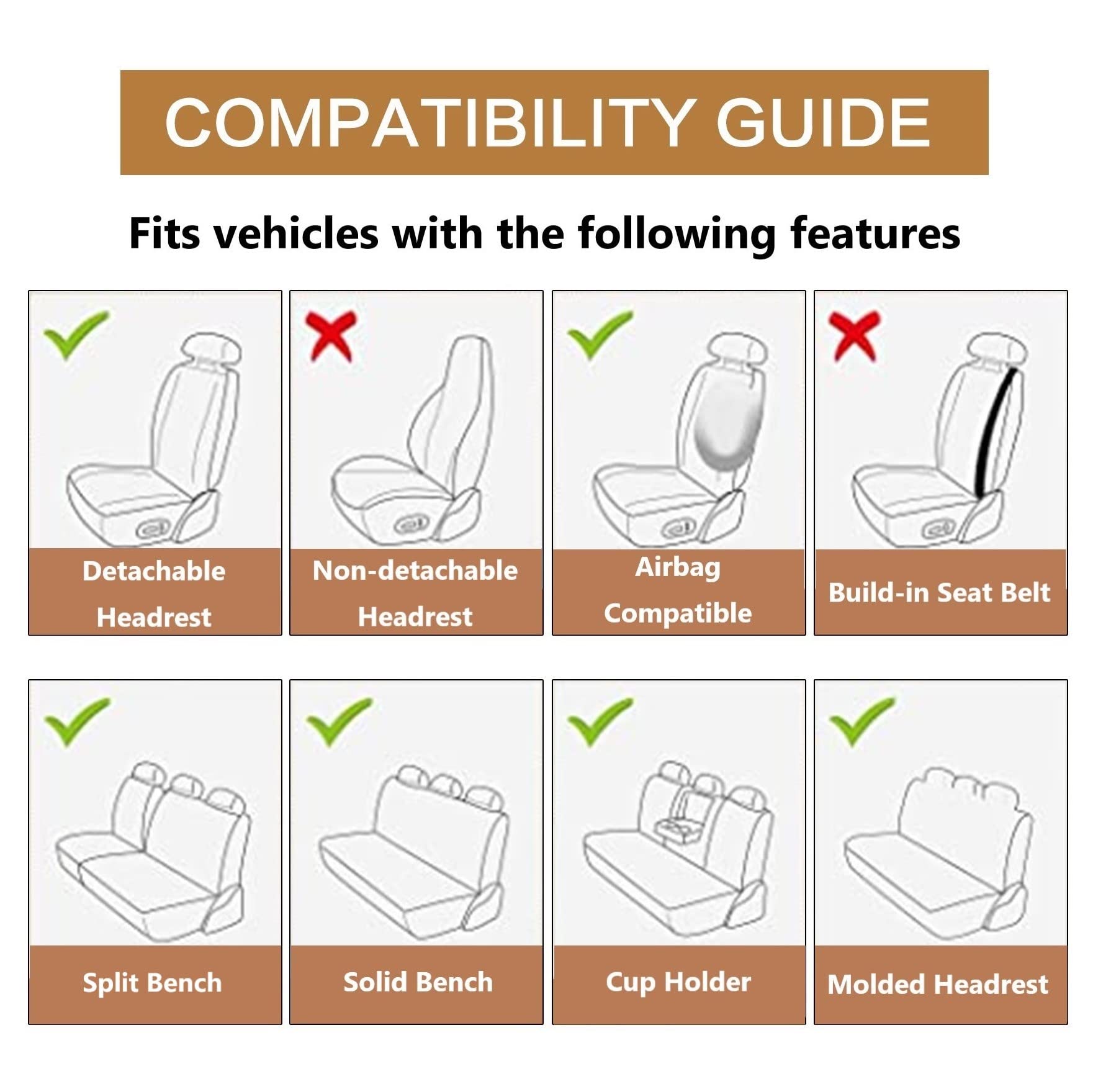 COMPATIBILITY GUIDE

Fits vehicles with the following features

Detachable Headrest

Non-detachable Headrest

Airbag Compatible

Build-in Seat Belt

Split Bench

Solid Bench

Cup Holder

Molded Headrest