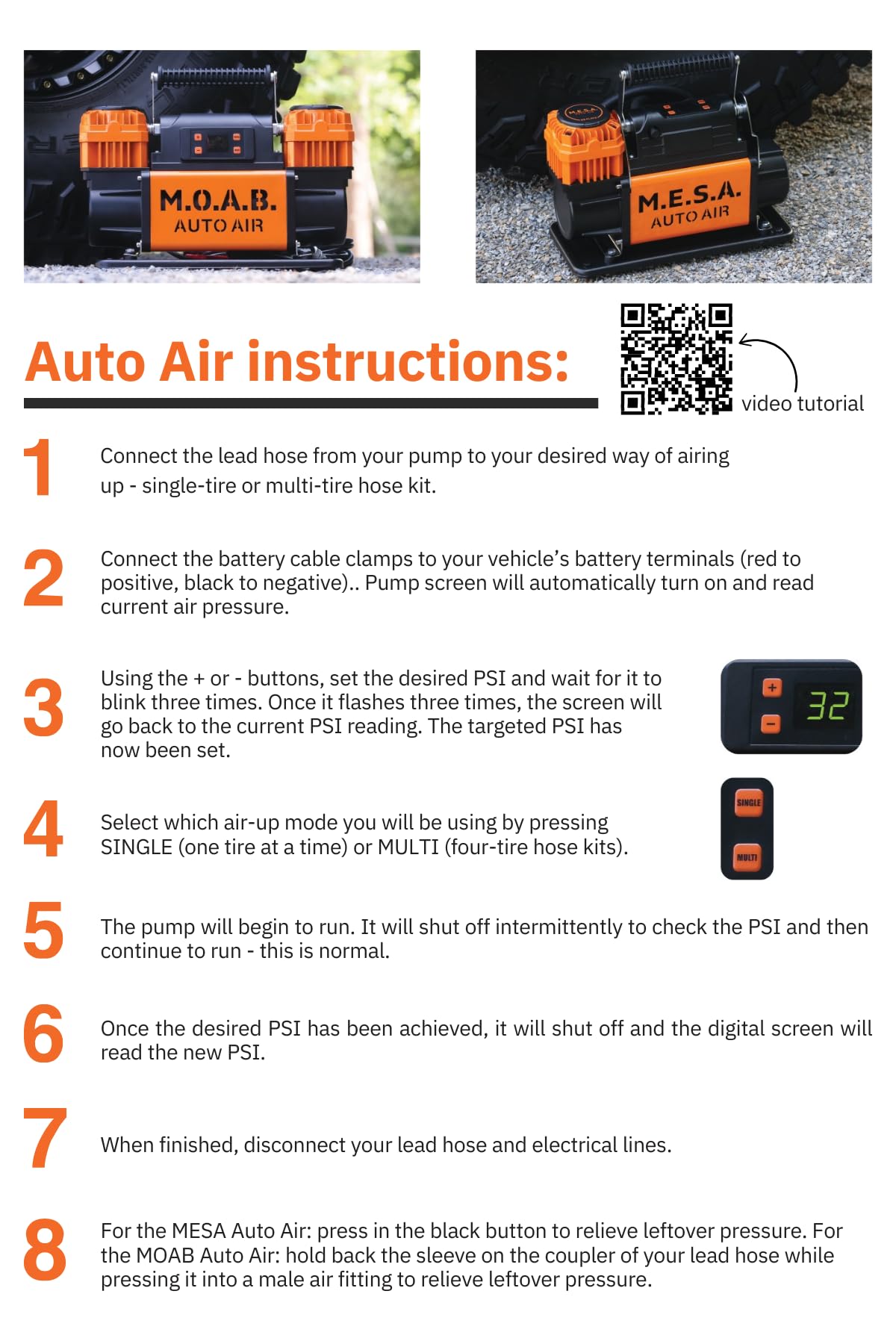 M.O.A.B.
AUTO AIR

M.E.S.A.
AUTO AIR

Auto Air instructions:

video tutorial

1 Connect the lead hose from your pump to your desired way of airing up - single-tire or multi-tire hose kit.

2 Connect the battery cable clamps to your vehicle's battery terminals (red to positive, black to negative).. Pump screen will automatically turn on and read current air pressure.

3 Using the + or - buttons, set the desired PSI and wait for it to blink three times. Once it flashes three times, the screen will go back to the current PSI reading. The targeted PSI has now been set.

+
-
32

4 Select which air-up mode you will be using by pressing SINGLE (one tire at a time) or MULTI (four-tire hose kits).

SINGLE
MULTI

5 The pump will begin to run. It will shut off intermittently to check the PSI and then continue to run - this is normal.

6 Once the desired PSI has been achieved, it will shut off and the digital screen will read the new PSI.

7 When finished, disconnect your lead hose and electrical lines.

8 For the MESA Auto Air: press in the black button to relieve leftover pressure. For the MOAB Auto Air: hold back the sleeve on the coupler of your lead hose while pressing it into a male air fitting to relieve leftover pressure.