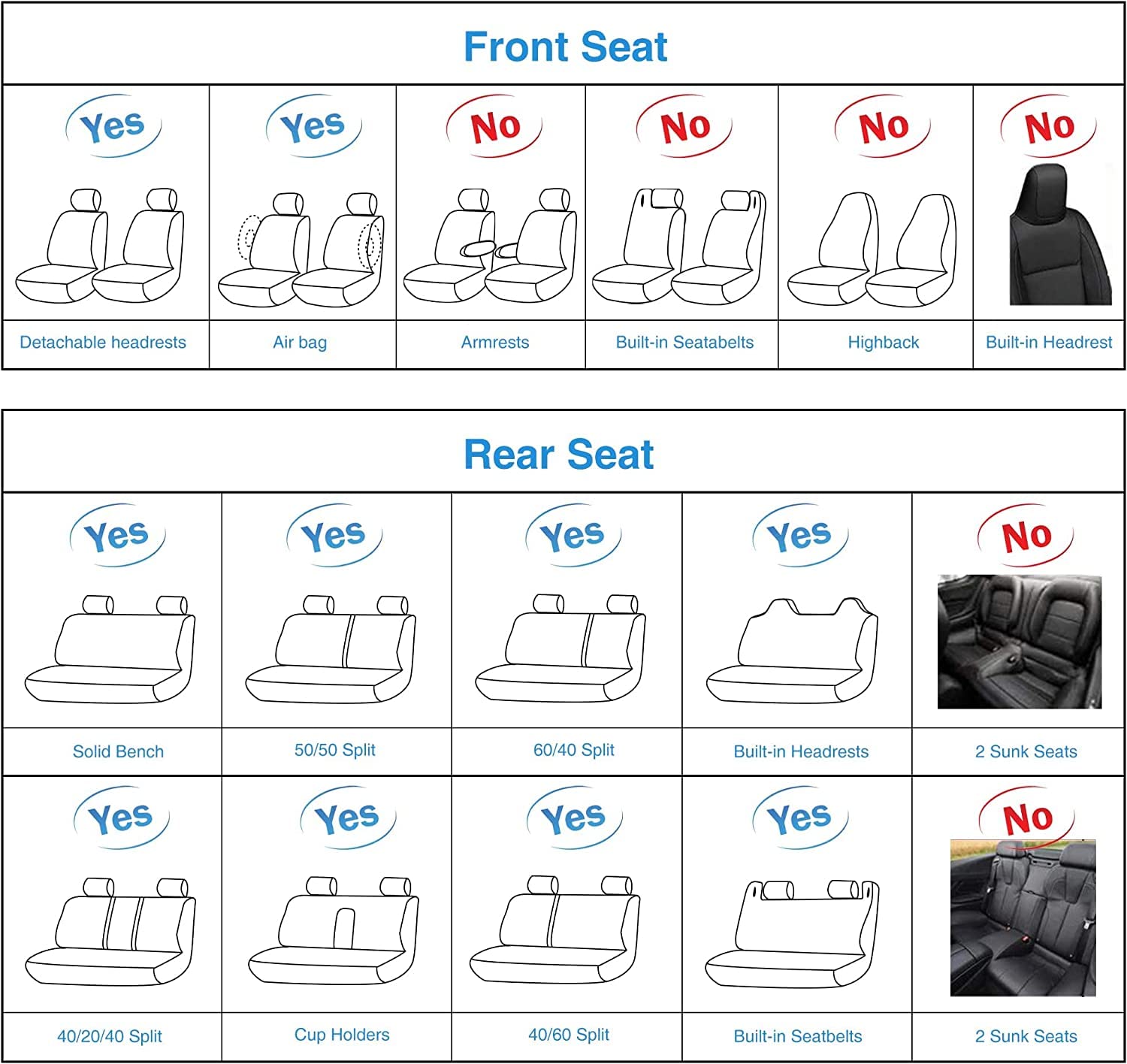 Front Seat

| Yes | Yes | No | No | No | No |
|---|---|---|---|---|---|
| Detachable headrests | Air bag | Armrests | Built-in Seatabelts | Highback | Built-in Headrest |

Rear Seat

| Yes | Yes | Yes | Yes | No |
|---|---|---|---|---|
| Solid Bench | 50/50 Split | 60/40 Split | Built-in Headrests | 2 Sunk Seats |
| Yes | Yes | Yes | Yes | No |
| 40/20/40 Split | Cup Holders | 40/60 Split | Built-in Seatbelts | 2 Sunk Seats |