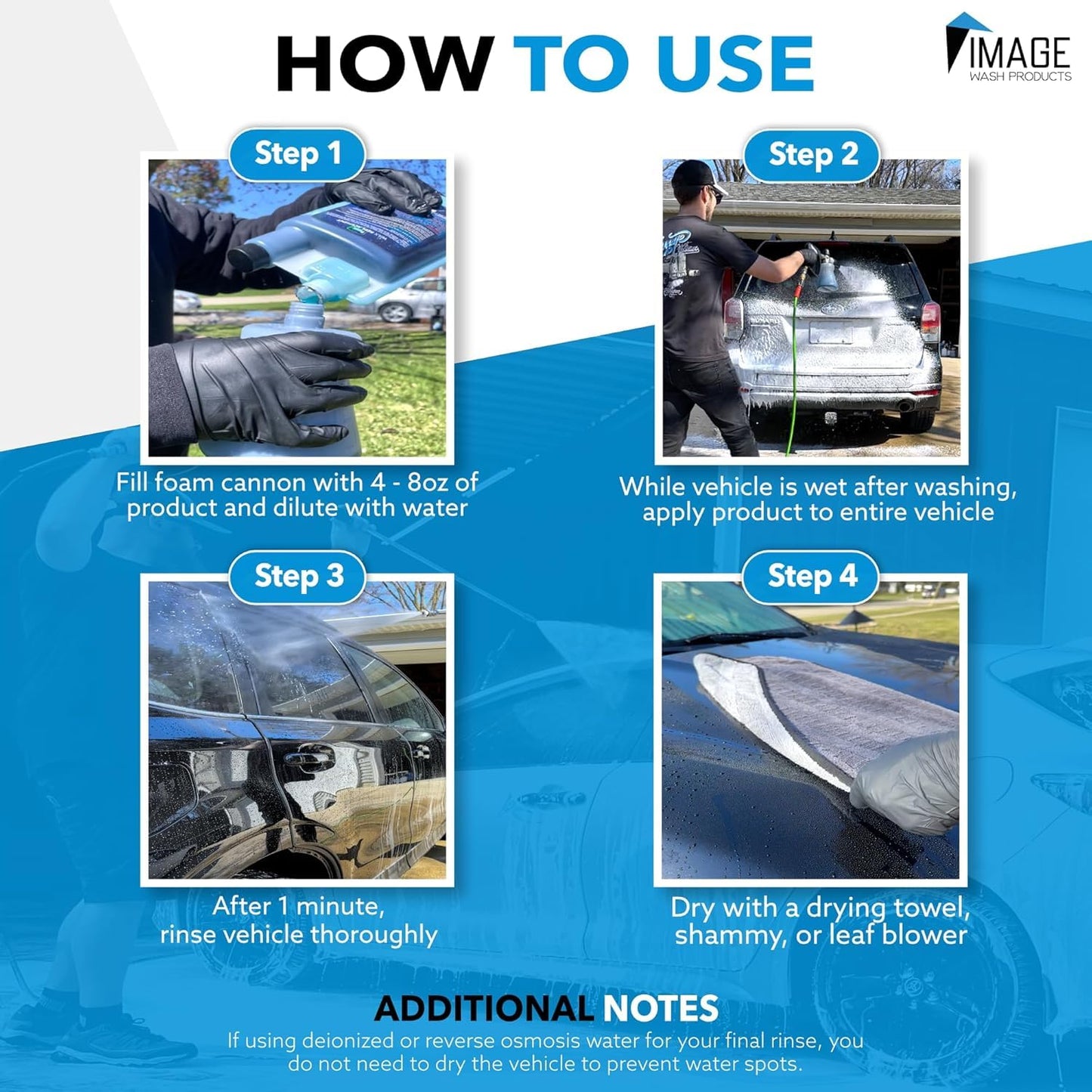 HOW TO USE

IMAGE
WASH PRODUCTS

Step 1
Fill foam cannon with 4 - 8oz of product and dilute with water

Step 2
While vehicle is wet after washing, apply product to entire vehicle

Step 3
After 1 minute, rinse vehicle thoroughly

Step 4
Dry with a drying towel, shammy, or leaf blower

ADDITIONAL NOTES
If using deionized or reverse osmosis water for your final rinse, you do not need to dry the vehicle to prevent water spots.