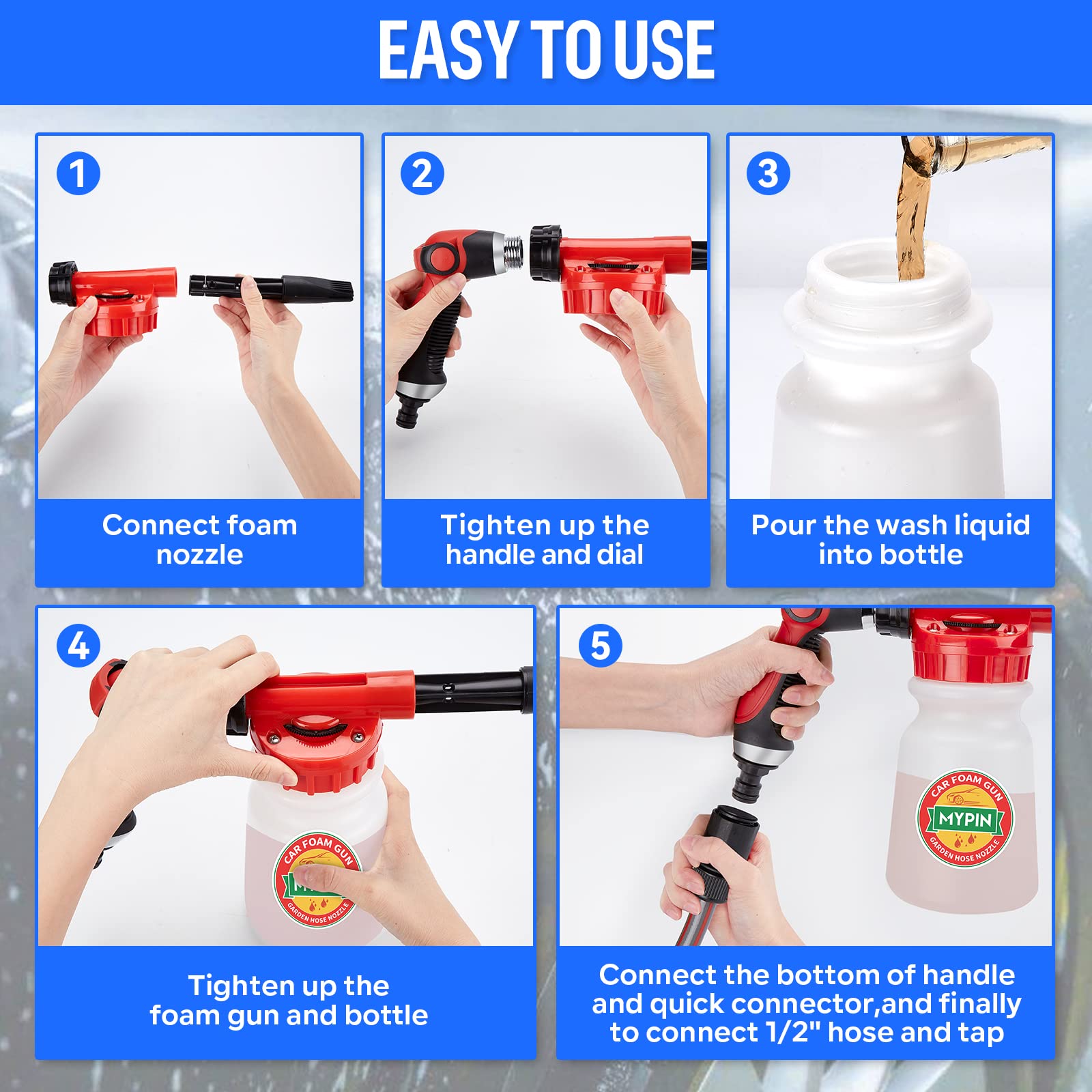 EASY TO USE

1
Connect foam nozzle

2
Tighten up the handle and dial

3
Pour the wash liquid into bottle

4
CAR FOAM GUN
GARDEN HOSE NOZZLE
Tighten up the foam gun and bottle

5
CAR FOAM GUN
MYPIN
GARDEN HOSE NOZZLE
Connect the bottom of handle and quick connector,and finally to connect 1/2" hose and tap