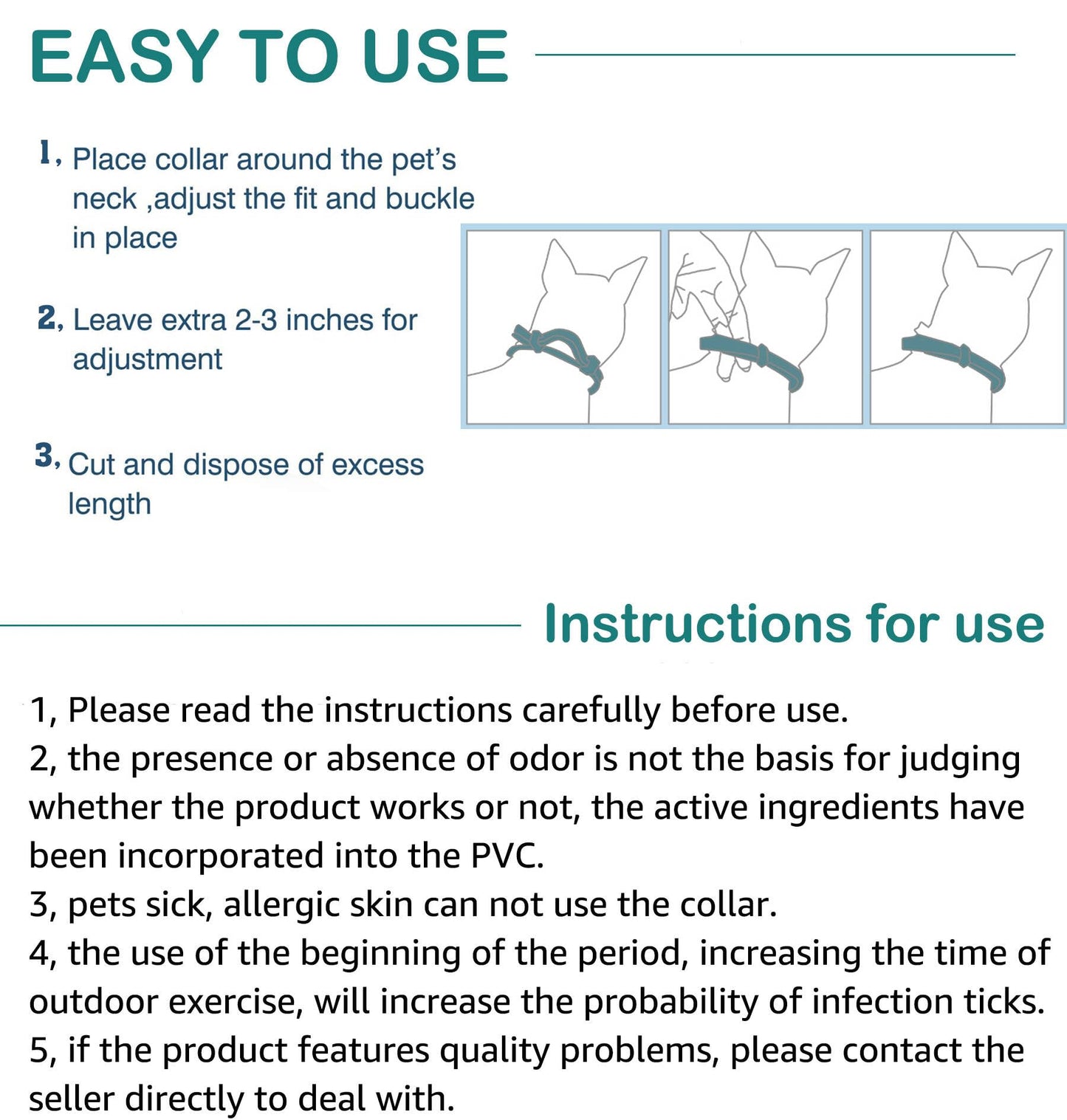 EASY TO USE

1, Place collar around the pet's neck ,adjust the fit and buckle in place

2, Leave extra 2-3 inches for adjustment

3, Cut and dispose of excess length

Instructions for use

1, Please read the instructions carefully before use.
2, the presence or absence of odor is not the basis for judging whether the product works or not, the active ingredients have been incorporated into the PVC.
3, pets sick, allergic skin can not use the collar.
4, the use of the beginning of the period, increasing the time of outdoor exercise, will increase the probability of infection ticks.
5, if the product features quality problems, please contact the seller directly to deal with.