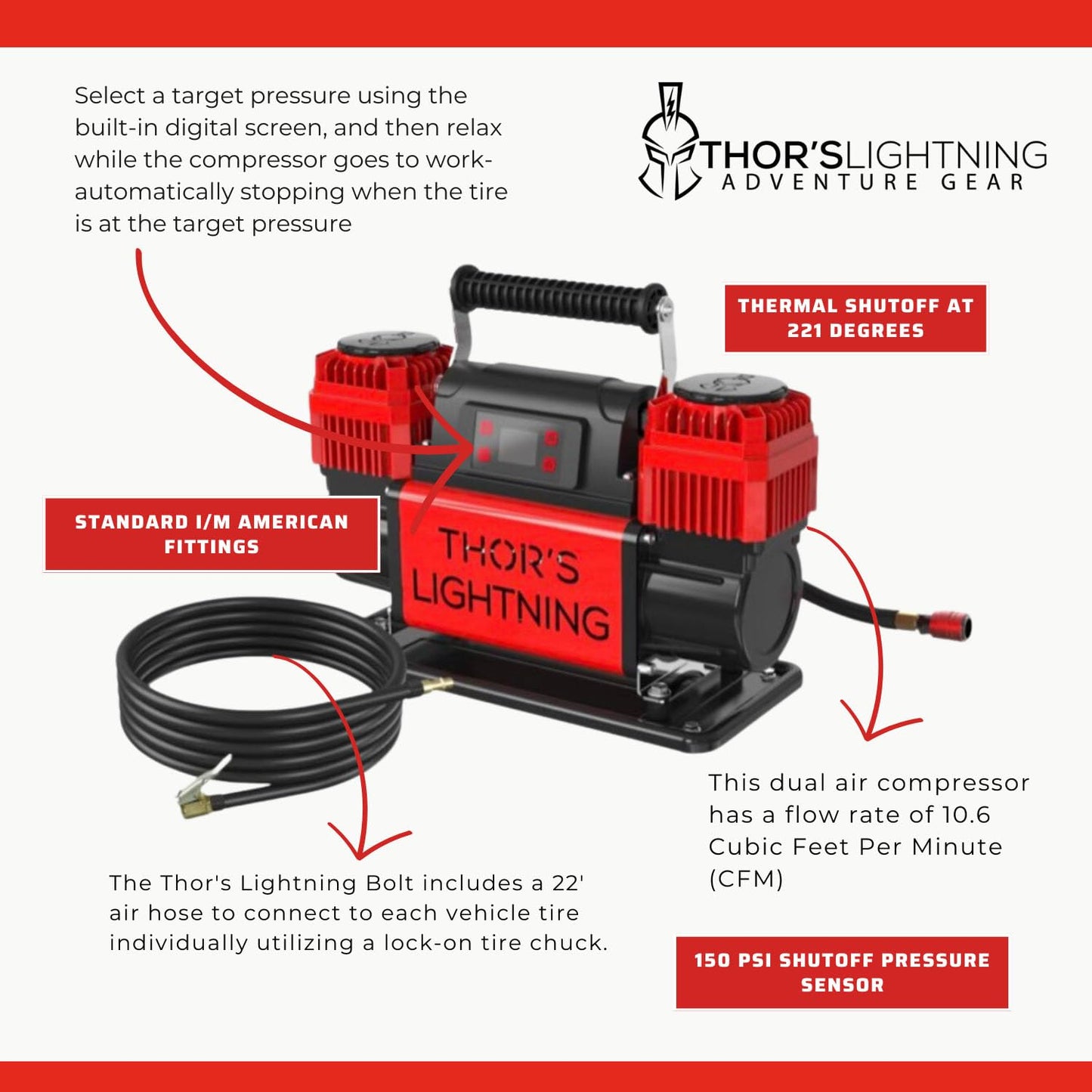 Select a target pressure using the built-in digital screen, and then relax while the compressor goes to work-automatically stopping when the tire is at the target pressure

THOR'S LIGHTNING
ADVENTURE GEAR

THERMAL SHUTOFF AT 221 DEGREES

STANDARD I/M AMERICAN FITTINGS

THOR'S LIGHTNING

This dual air compressor has a flow rate of 10.6 Cubic Feet Per Minute (CFM)

The Thor's Lightning Bolt includes a 22' air hose to connect to each vehicle tire individually utilizing a lock-on tire chuck.

150 PSI SHUTOFF PRESSURE SENSOR