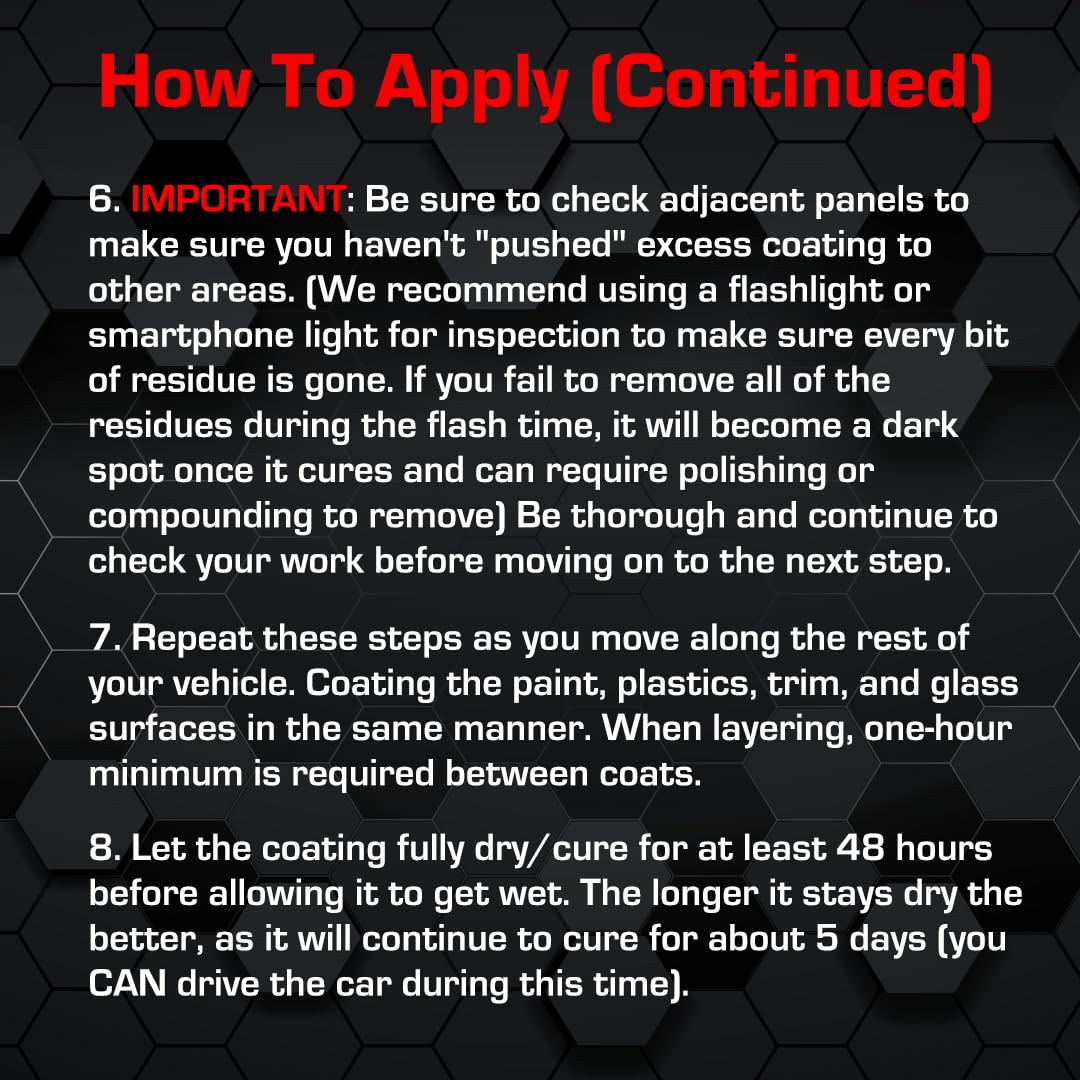 How To Apply (Continued)

6. IMPORTANT: Be sure to check adjacent panels to make sure you haven't "pushed" excess coating to other areas. (We recommend using a flashlight or smartphone light for inspection to make sure every bit of residue is gone. If you fail to remove all of the residues during the flash time, it will become a dark spot once it cures and can require polishing or compounding to remove) Be thorough and continue to check your work before moving on to the next step.

7. Repeat these steps as you move along the rest of your vehicle. Coating the paint, plastics, trim, and glass surfaces in the same manner. When layering, one-hour minimum is required between coats.

8. Let the coating fully dry/cure for at least 48 hours before allowing it to get wet. The longer it stays dry the better, as it will continue to cure for about 5 days (you CAN drive the car during this time).