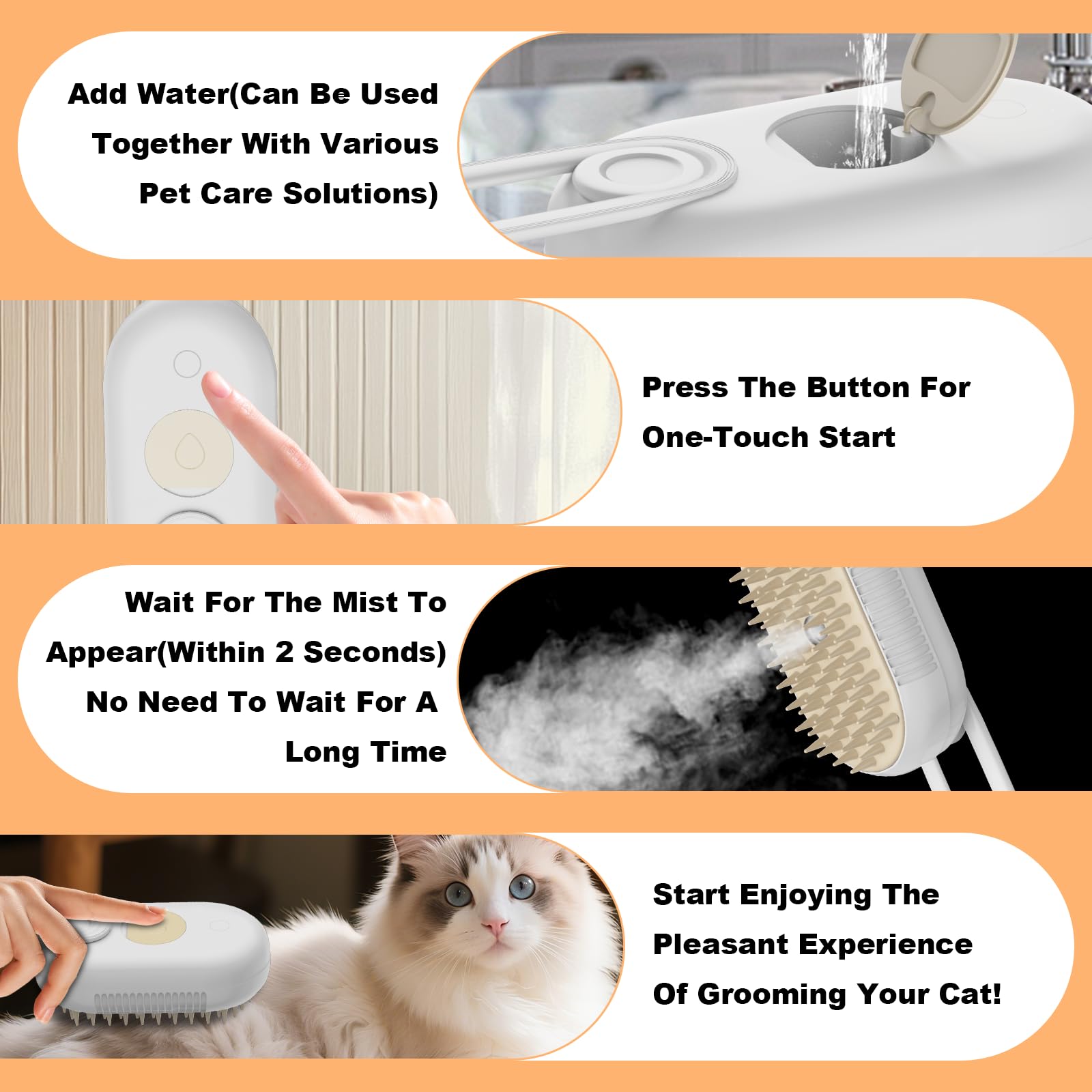 Add Water(Can Be Used Together With Various Pet Care Solutions)

Press The Button For One-Touch Start

Wait For The Mist To Appear(Within 2 Seconds) No Need To Wait For A Long Time

Start Enjoying The Pleasant Experience Of Grooming Your Cat!