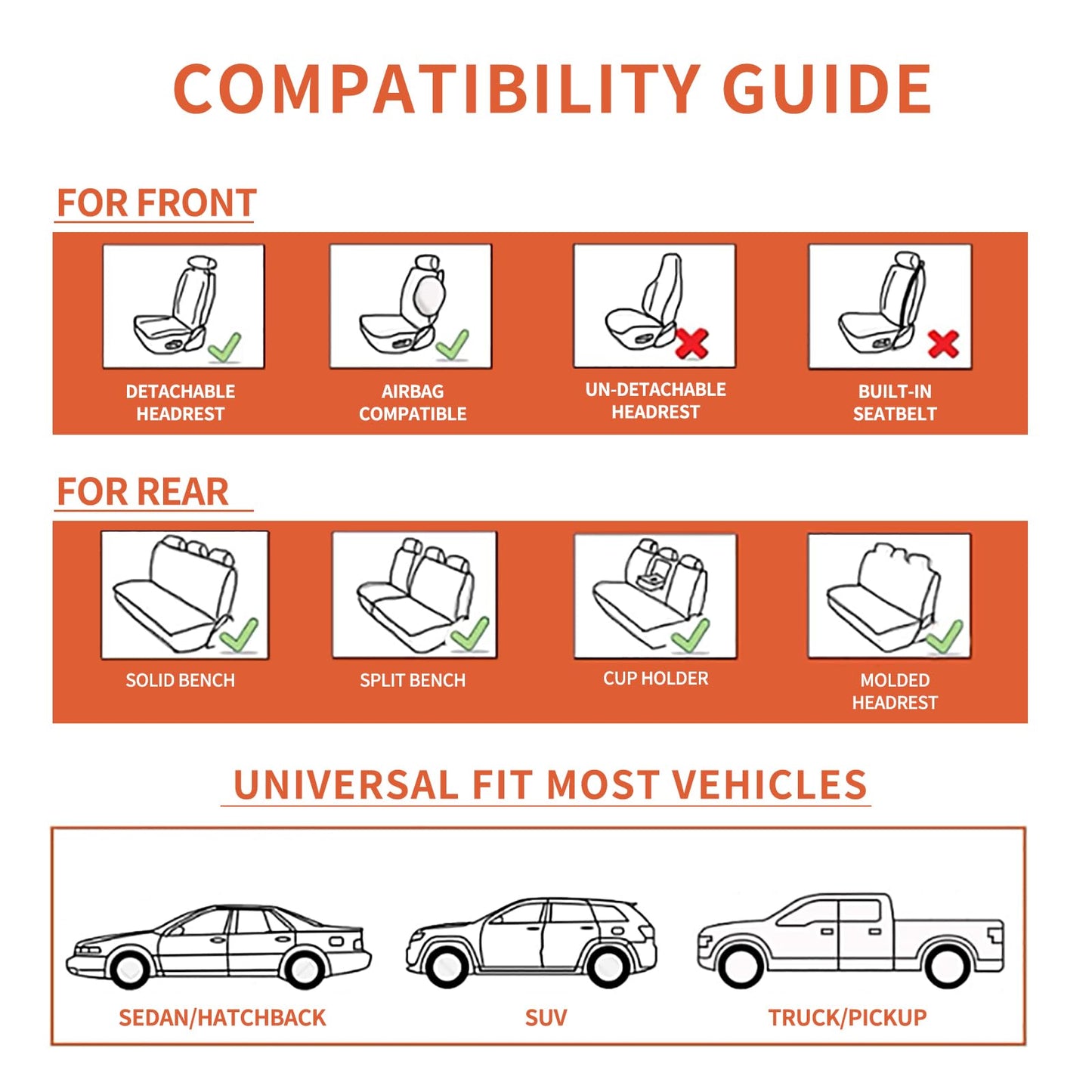 COMPATIBILITY GUIDE

FOR FRONT

DETACHABLE HEADREST

AIRBAG COMPATIBLE

UN-DETACHABLE HEADREST

BUILT-IN SEATBELT

FOR REAR

SOLID BENCH

SPLIT BENCH

CUP HOLDER

MOLDED HEADREST

UNIVERSAL FIT MOST VEHICLES

SEDAN/HATCHBACK

SUV

TRUCK/PICKUP