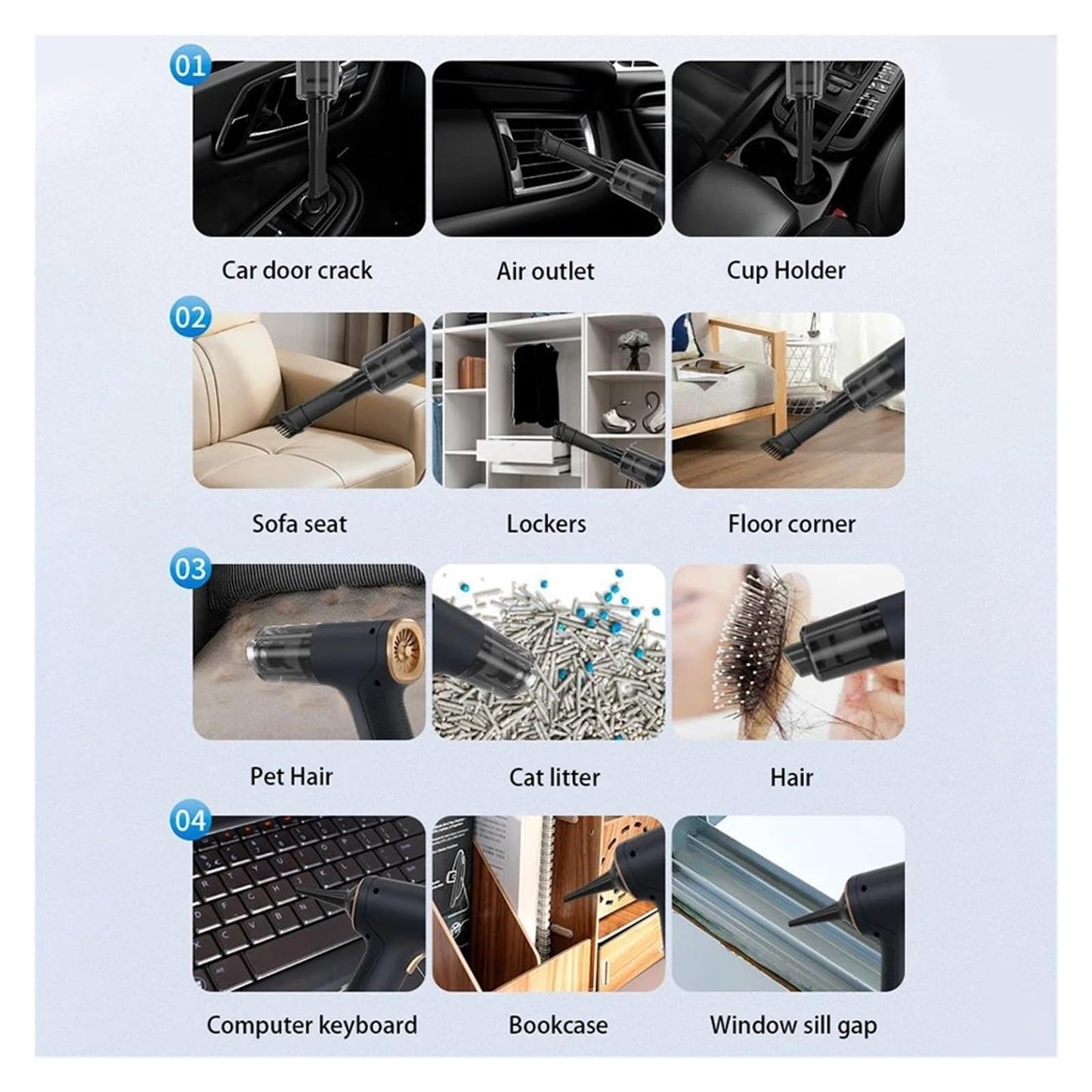 01

Car door crack

Air outlet

Cup Holder

02

Sofa seat

Lockers

Floor corner

03

Pet Hair

Cat litter

Hair

04

Computer keyboard

Bookcase

Window sill gap