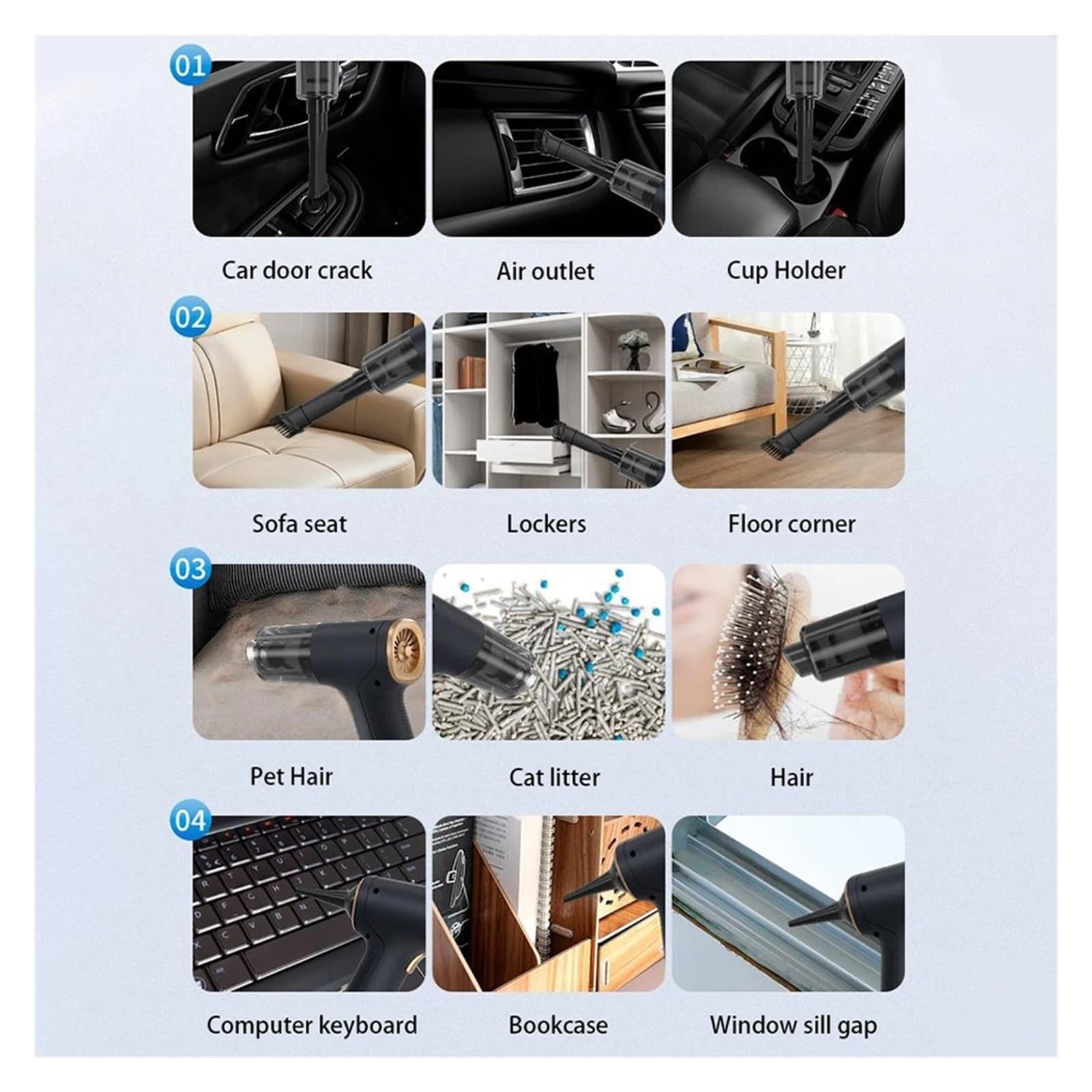 01

Car door crack

Air outlet

Cup Holder

02

Sofa seat

Lockers

Floor corner

03

Pet Hair

Cat litter

Hair

04

Computer keyboard

Bookcase

Window sill gap