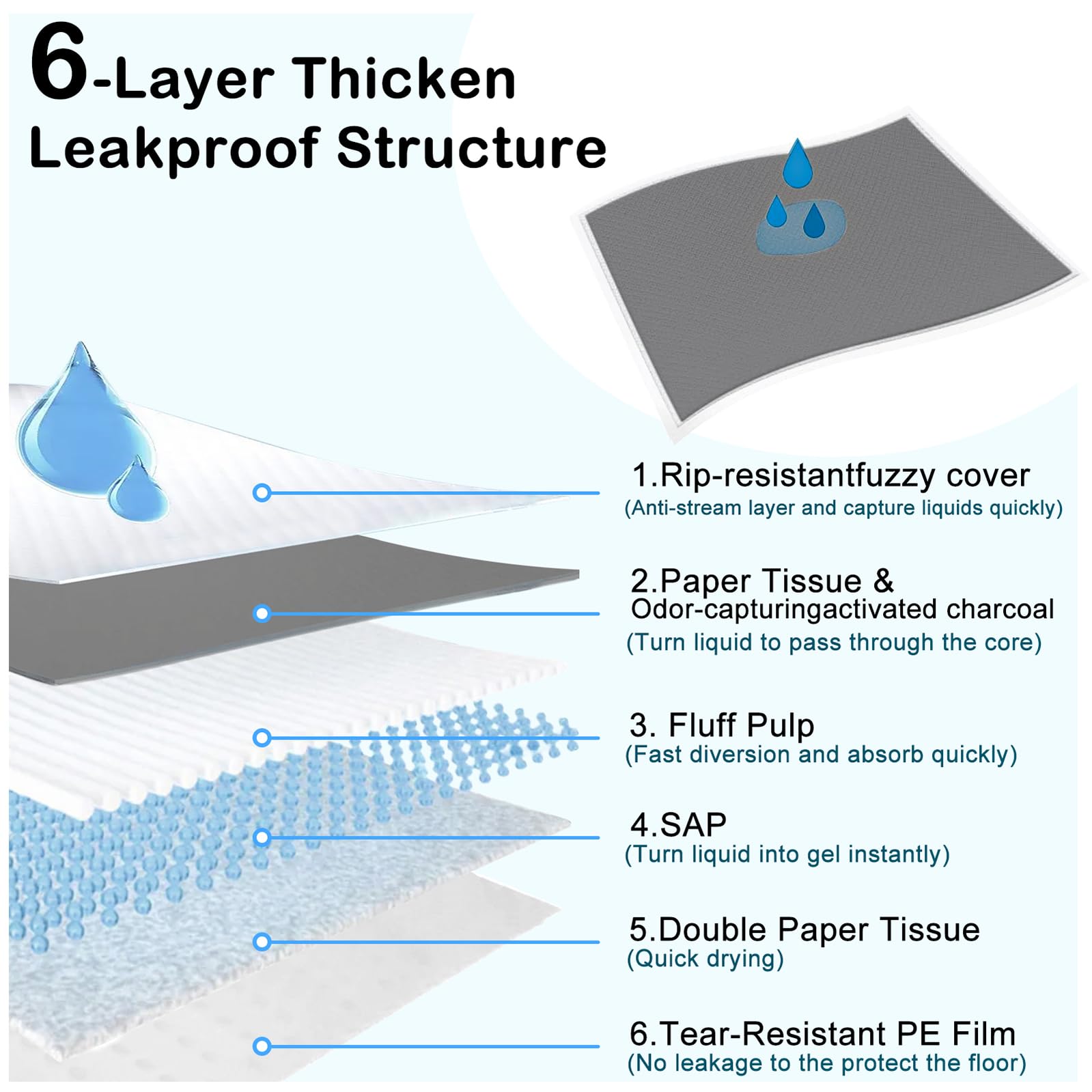 6-Layer Thicken Leakproof Structure

1.Rip-resistantfuzzy cover
(Anti-stream layer and capture liquids quickly)

2.Paper Tissue &
Odor-capturingactivated charcoal
(Turn liquid to pass through the core)

3. Fluff Pulp
(Fast diversion and absorb quickly)

4.SAP
(Turn liquid into gel instantly)

5.Double Paper Tissue
(Quick drying)

6.Tear-Resistant PE Film
(No leakage to the protect the floor)