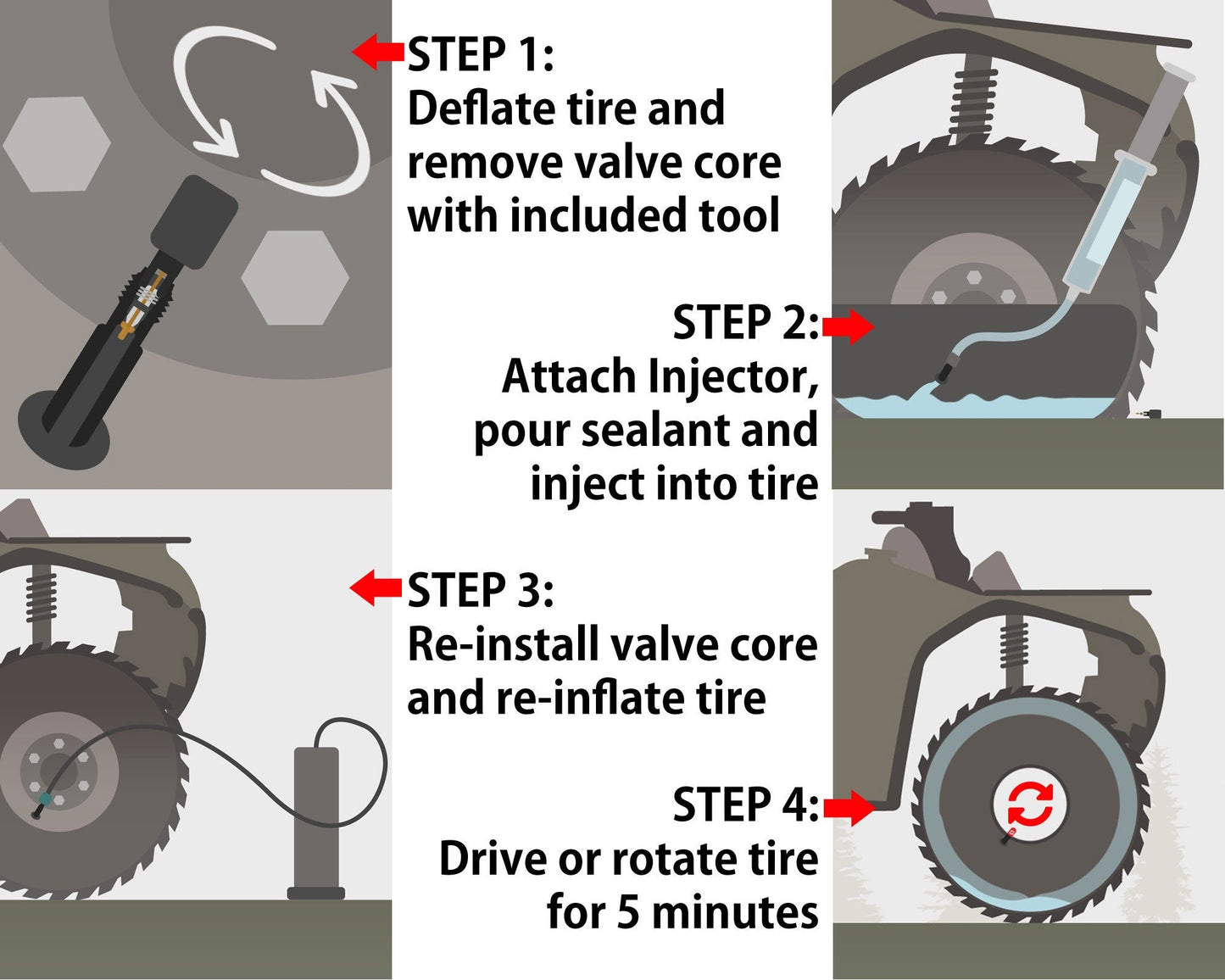 STEP 1:
Deflate tire and remove valve core with included tool

STEP 2:
Attach Injector, pour sealant and inject into tire

STEP 3:
Re-install valve core and re-inflate tire

STEP 4:
Drive or rotate tire for 5 minutes