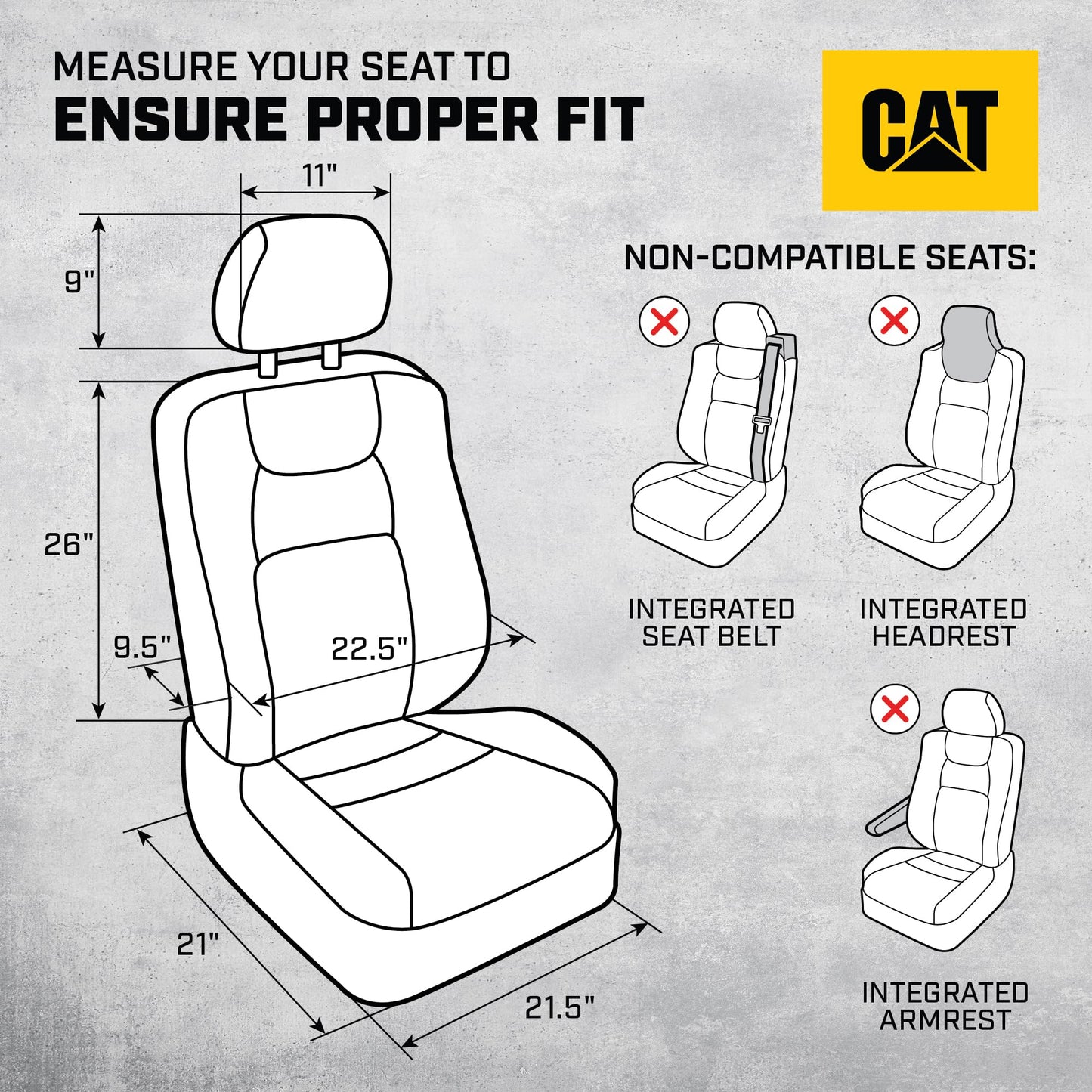 MEASURE YOUR SEAT TO
ENSURE PROPER FIT

CAT

11"

9"

26"

9.5"

22.5"

21"

21.5"

NON-COMPATIBLE SEATS:

INTEGRATED SEAT BELT

INTEGRATED HEADREST

INTEGRATED ARMREST