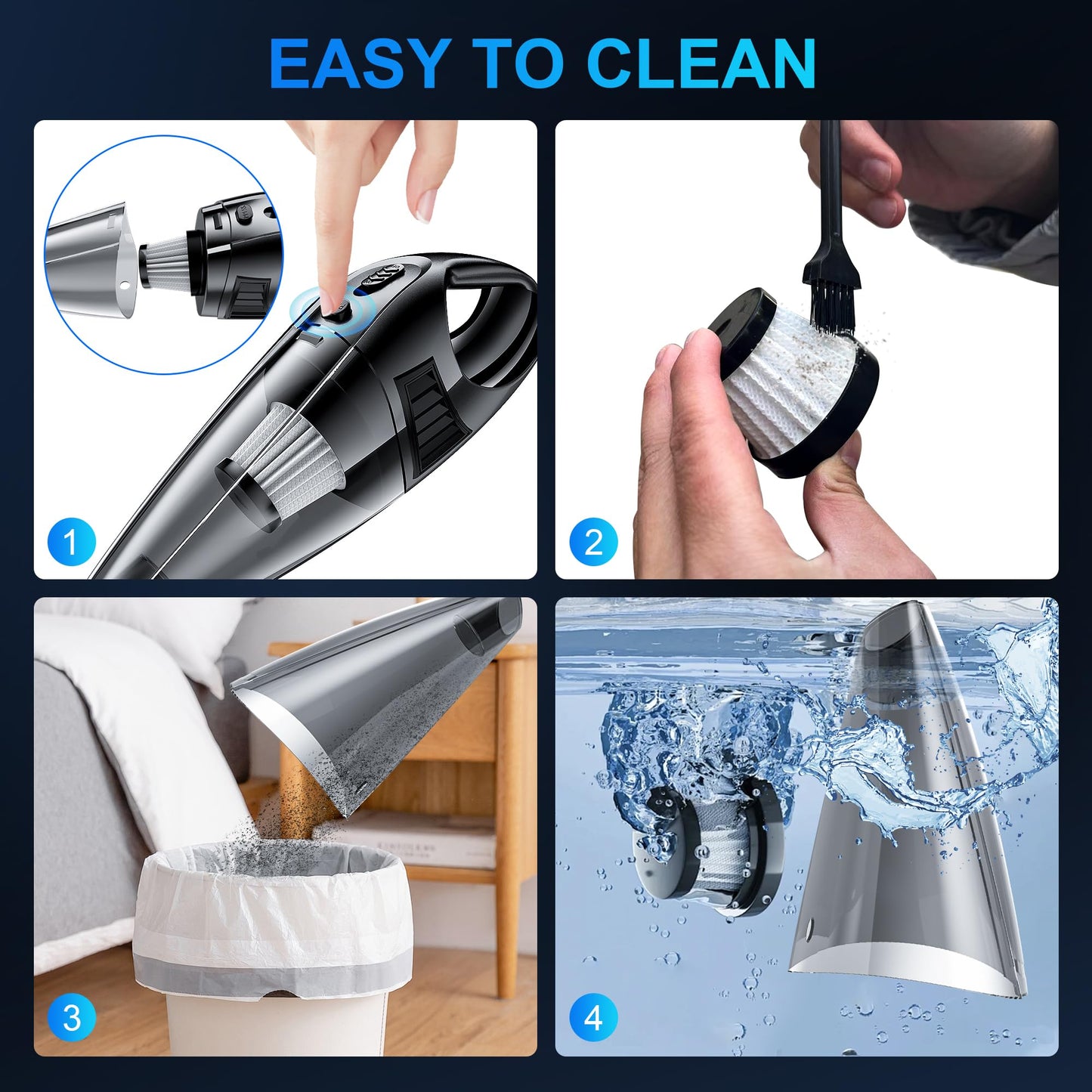 EASY TO CLEAN

1

2

3

4