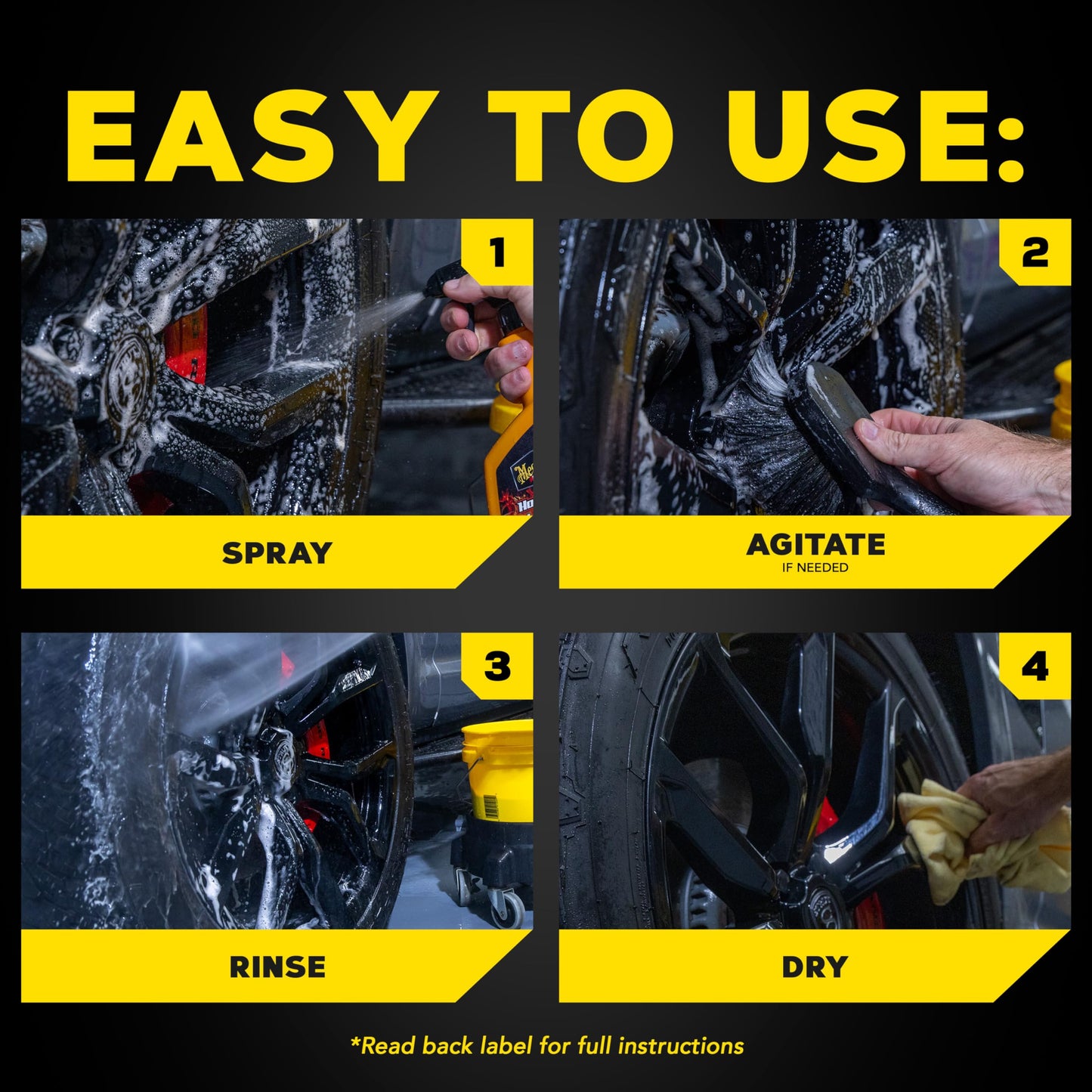 EASY TO USE:

1

SPRAY

2

AGITATE
IF NEEDED

3

RINSE

4

DRY

*Read back label for full instructions