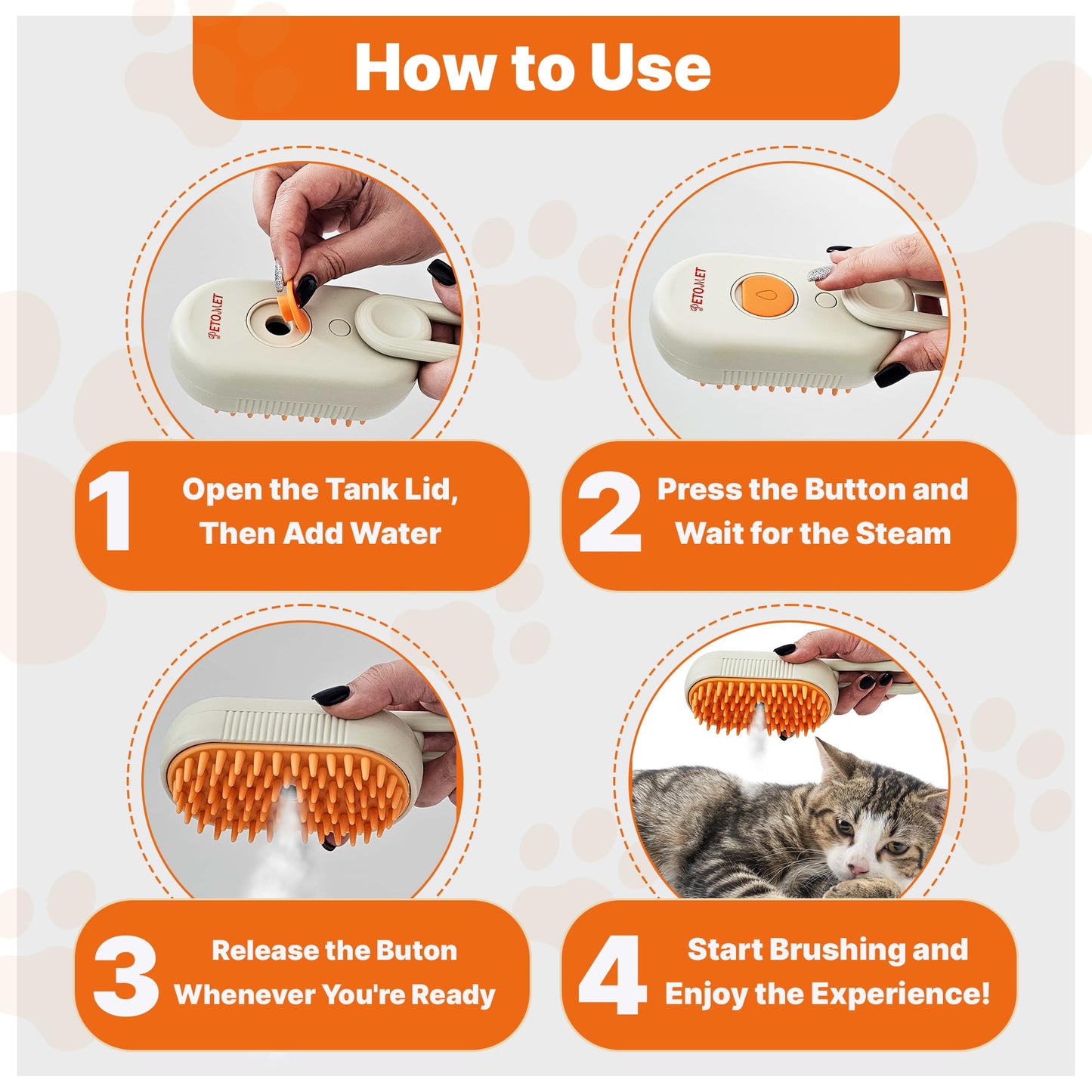 How to Use

PETOMET

PETOMET

1 Open the Tank Lid, Then Add Water

2 Press the Button and Wait for the Steam

3 Release the Buton Whenever You're Ready

4 Start Brushing and Enjoy the Experience!