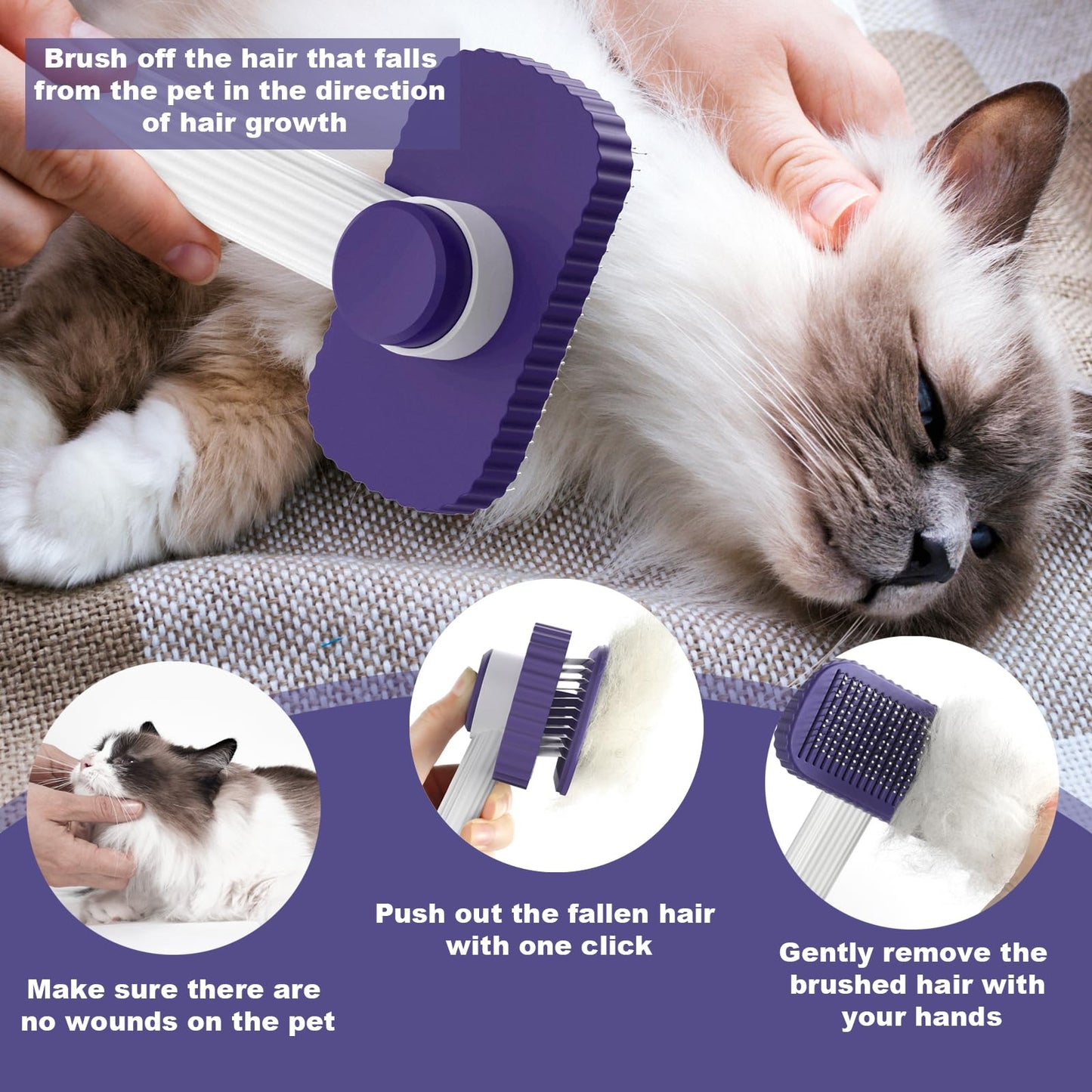 Brush off the hair that falls from the pet in the direction of hair growth

Make sure there are no wounds on the pet

Push out the fallen hair with one click

Gently remove the brushed hair with your hands