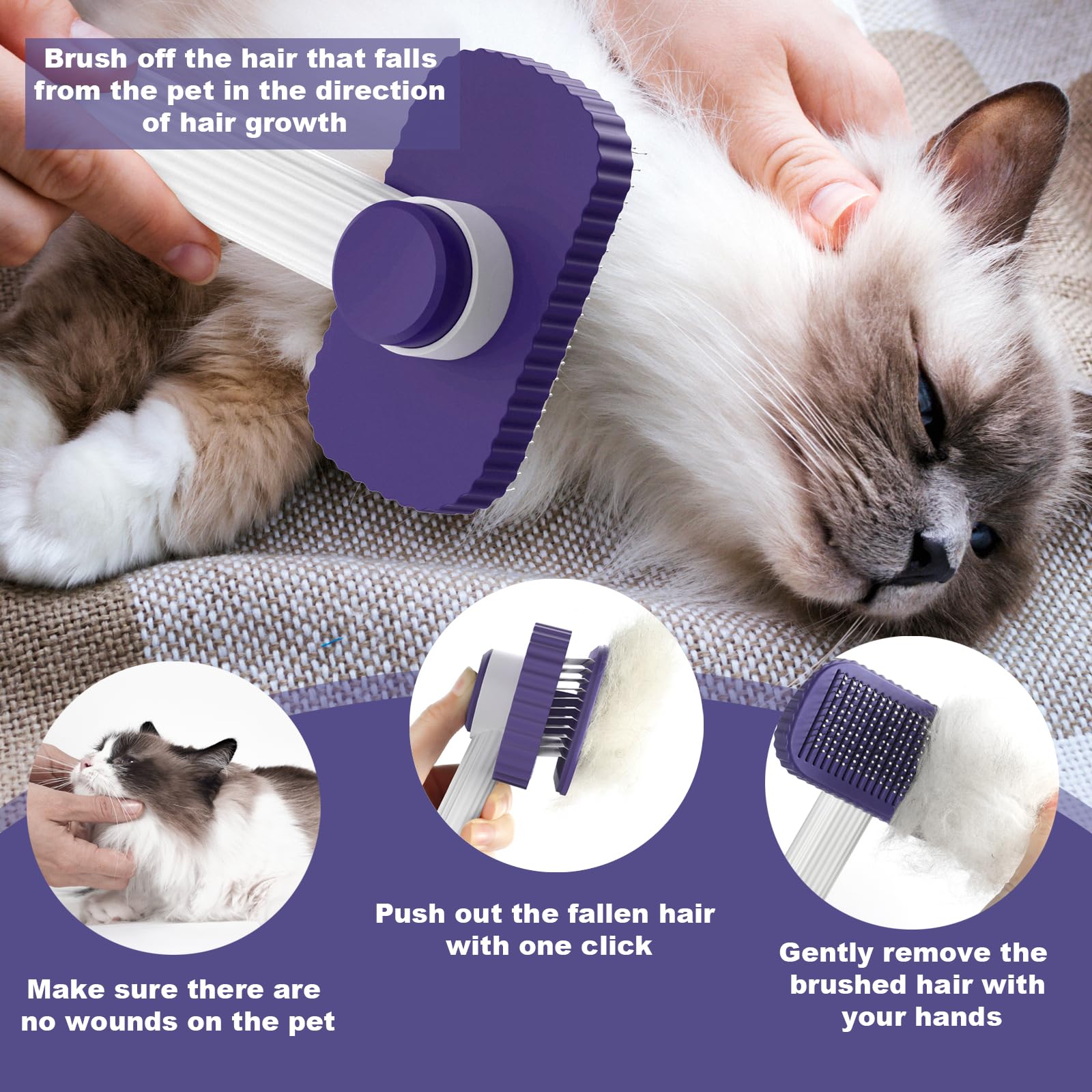 Brush off the hair that falls from the pet in the direction of hair growth

Make sure there are no wounds on the pet

Push out the fallen hair with one click

Gently remove the brushed hair with your hands