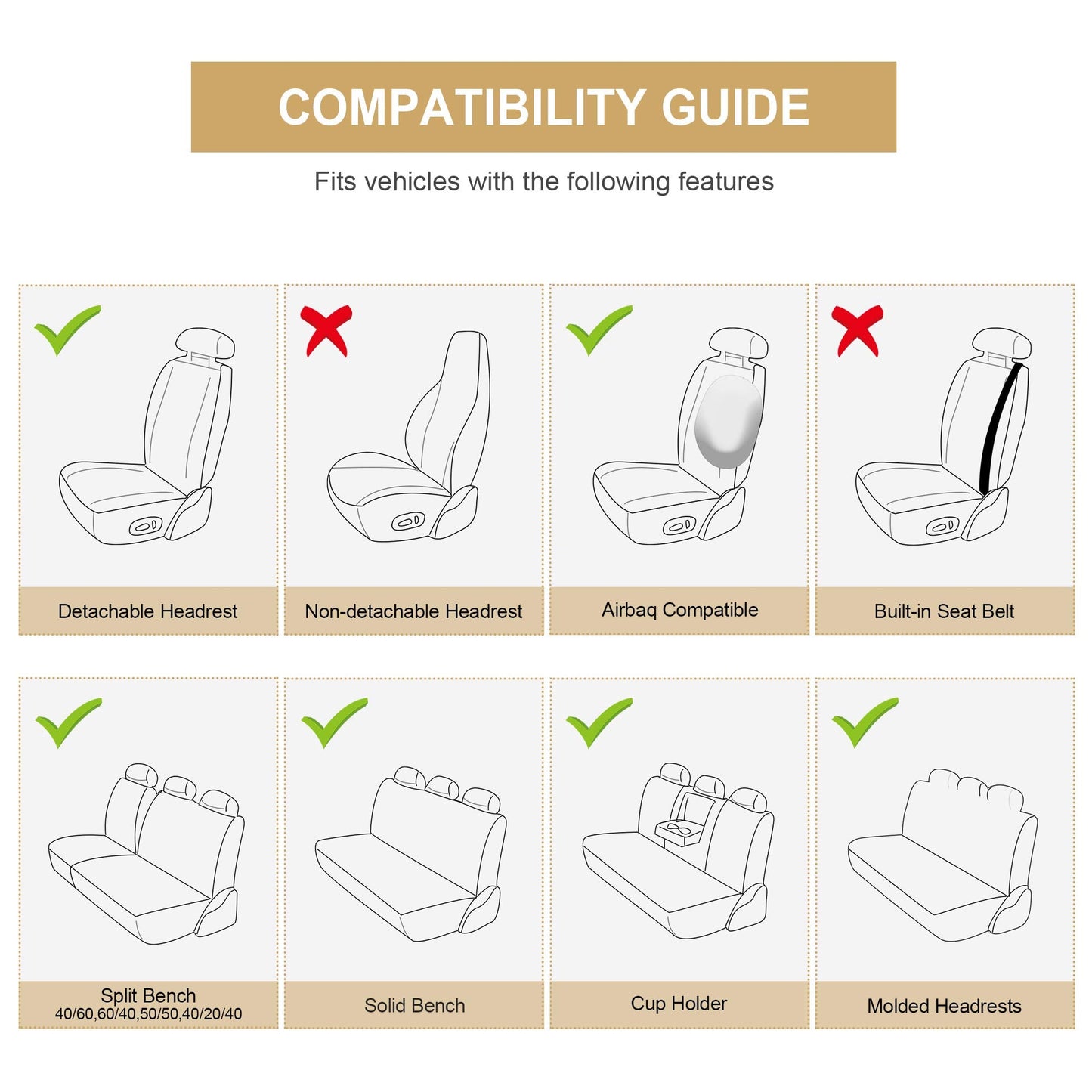 COMPATIBILITY GUIDE

Fits vehicles with the following features

Detachable Headrest

Non-detachable Headrest

Airbaq Compatible

Built-in Seat Belt

Split Bench
40/60,60/40,50/50,40/20/40

Solid Bench

Cup Holder

Molded Headrests