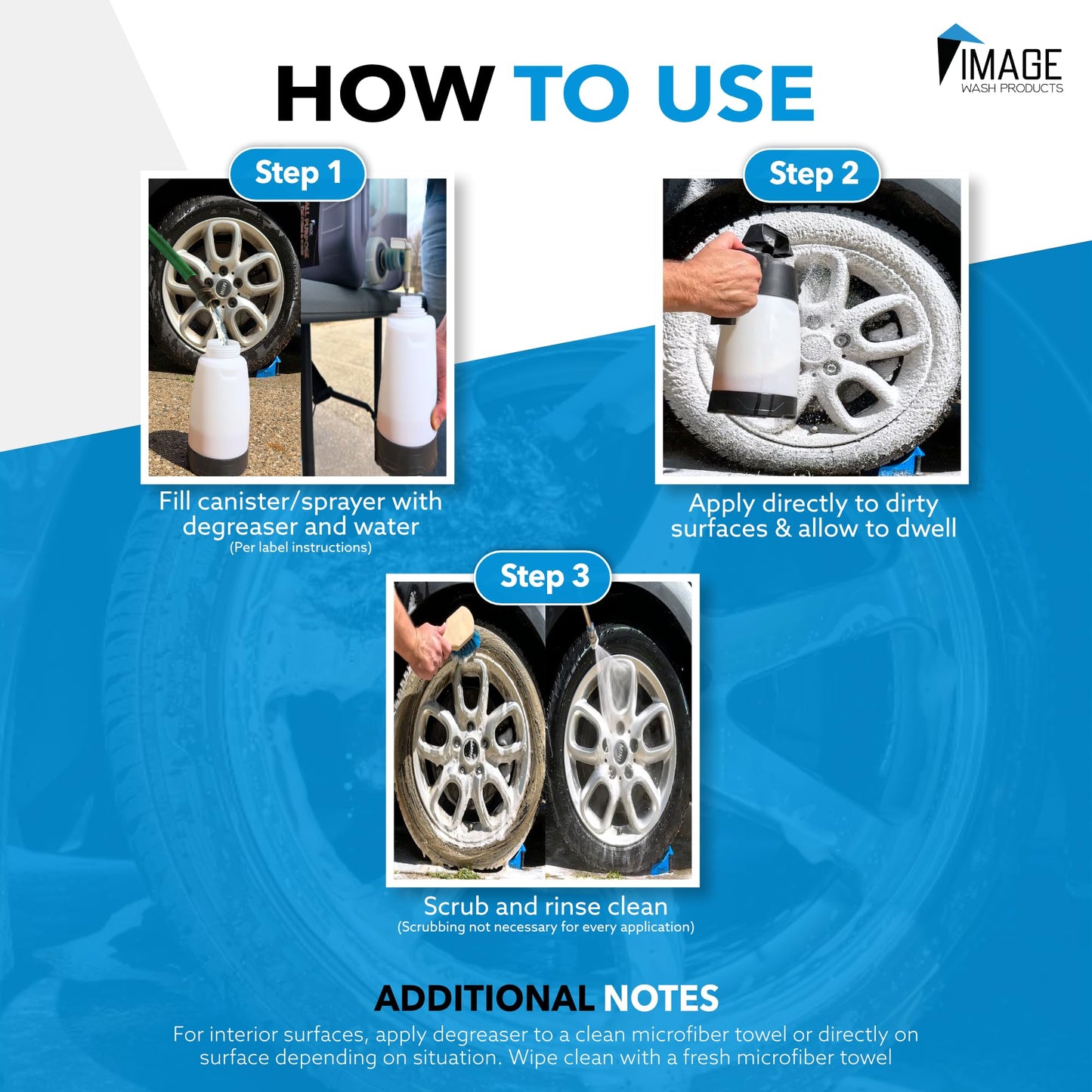 HOW TO USE

IMAGE
WASH PRODUCTS

Step 1

Fill canister/sprayer with degreaser and water
(Per label instructions)

Step 2

Apply directly to dirty surfaces & allow to dwell

Step 3

Scrub and rinse clean
(Scrubbing not necessary for every application)

ADDITIONAL NOTES

For interior surfaces, apply degreaser to a clean microfiber towel or directly on surface depending on situation. Wipe clean with a fresh microfiber towel