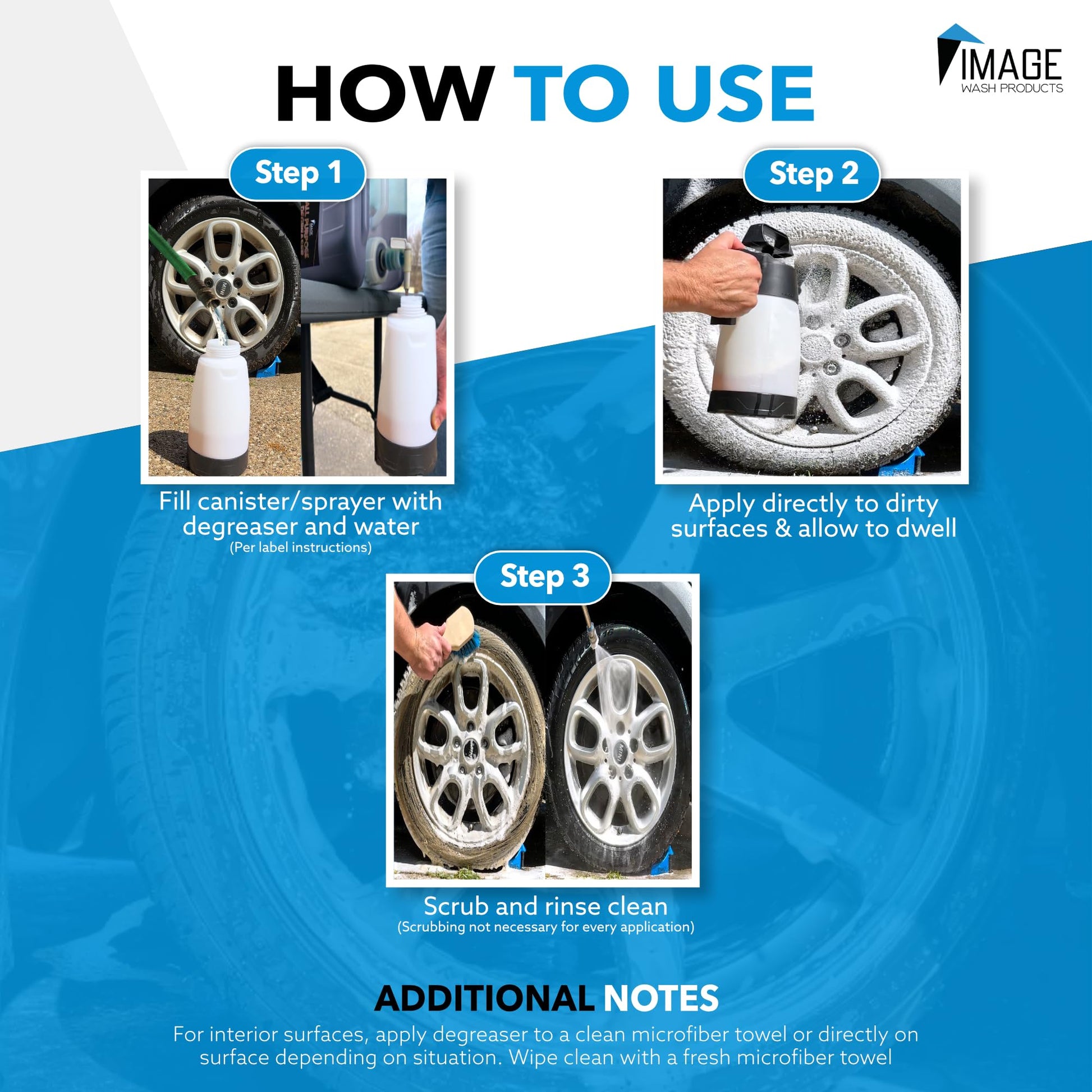 IMAGE
WASH PRODUCTS

HOW TO USE

Step 1

Fill canister/sprayer with degreaser and water
(Per label instructions)

Step 2

Apply directly to dirty surfaces & allow to dwell

Step 3

Scrub and rinse clean
(Scrubbing not necessary for every application)

ADDITIONAL NOTES

For interior surfaces, apply degreaser to a clean microfiber towel or directly on surface depending on situation. Wipe clean with a fresh microfiber towel