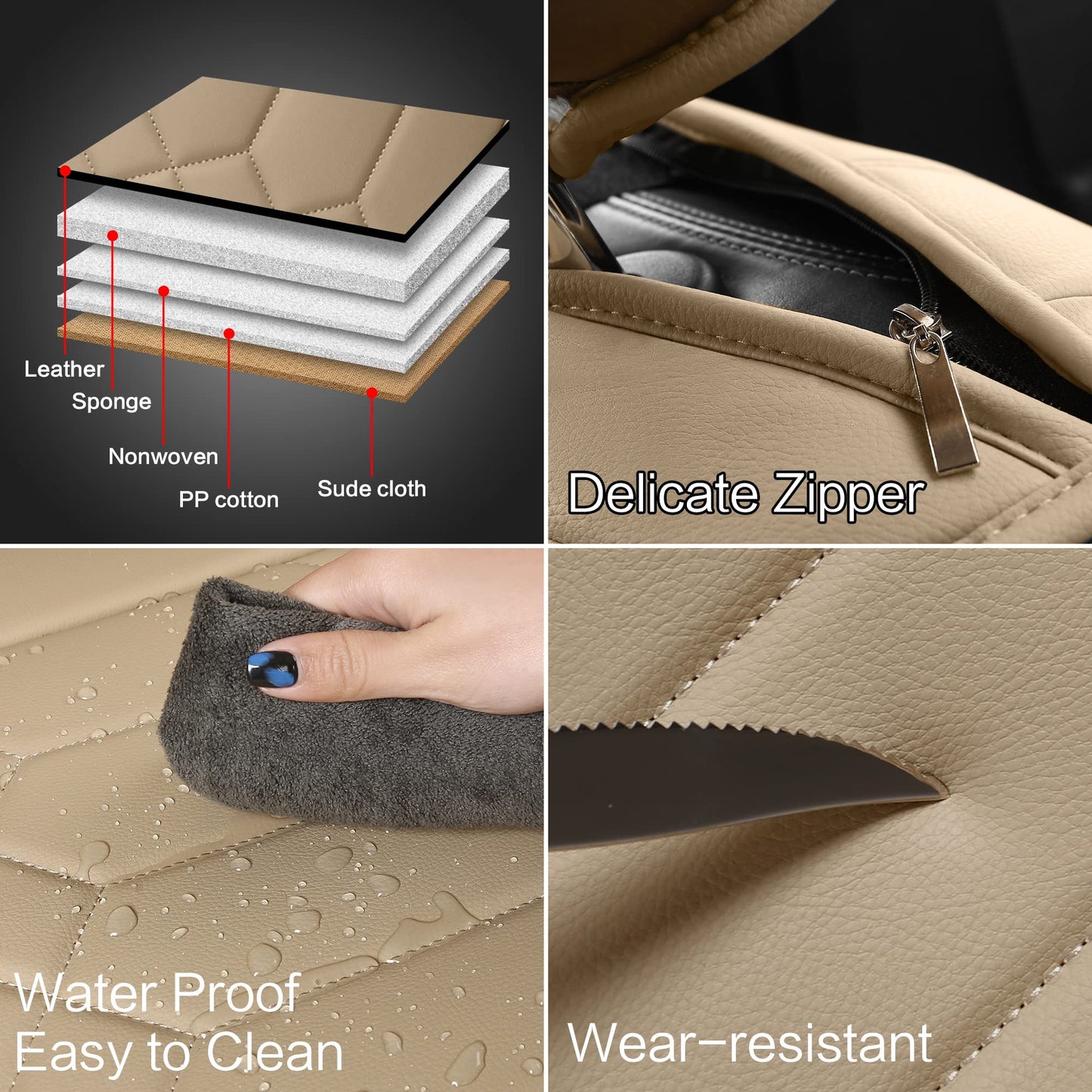 Leather
Sponge
Nonwoven
PP cotton
Sude cloth

Delicate Zipper

Water Proof
Easy to Clean

Wear-resistant