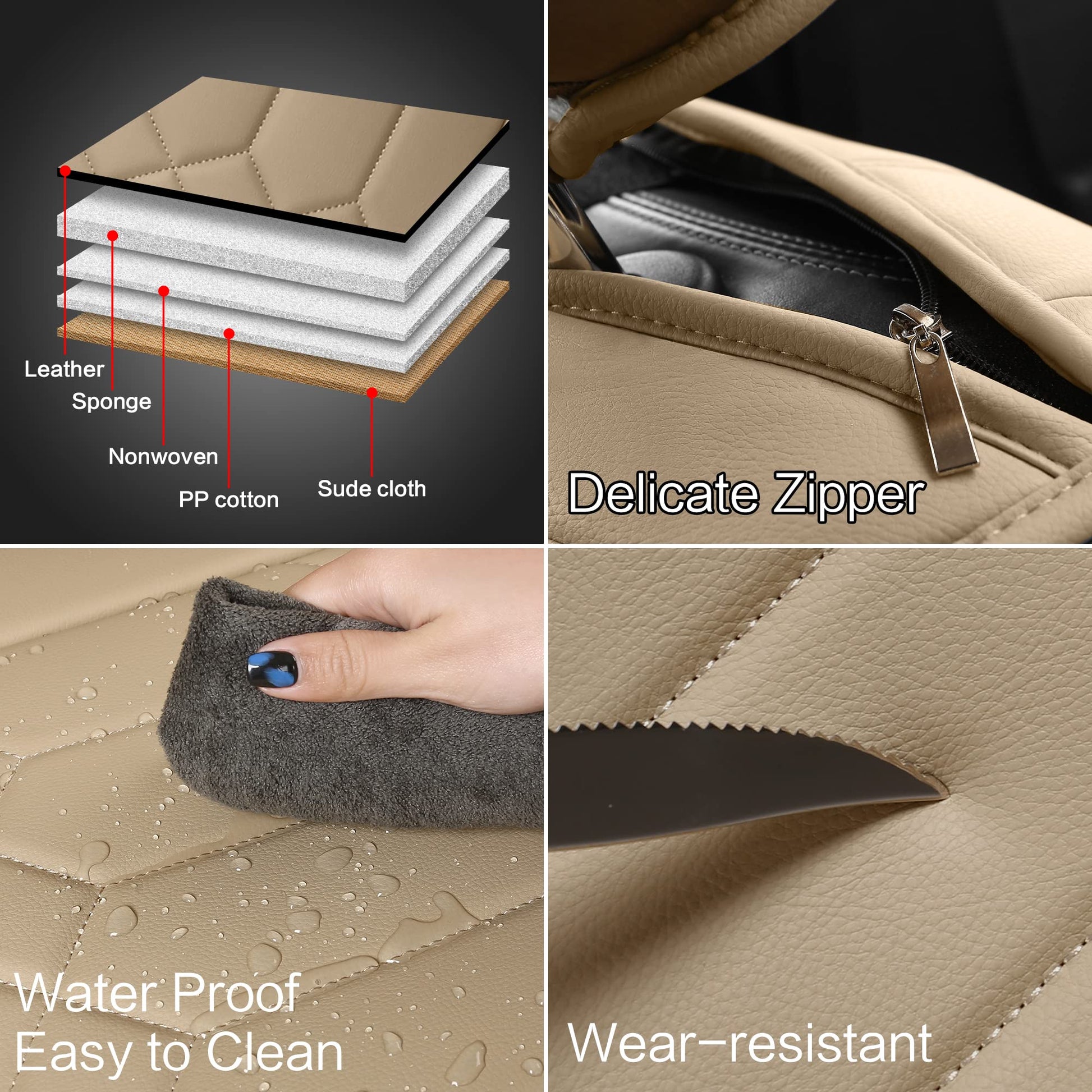 Leather
Sponge
Nonwoven
PP cotton
Sude cloth

Delicate Zipper

Water Proof
Easy to Clean

Wear-resistant