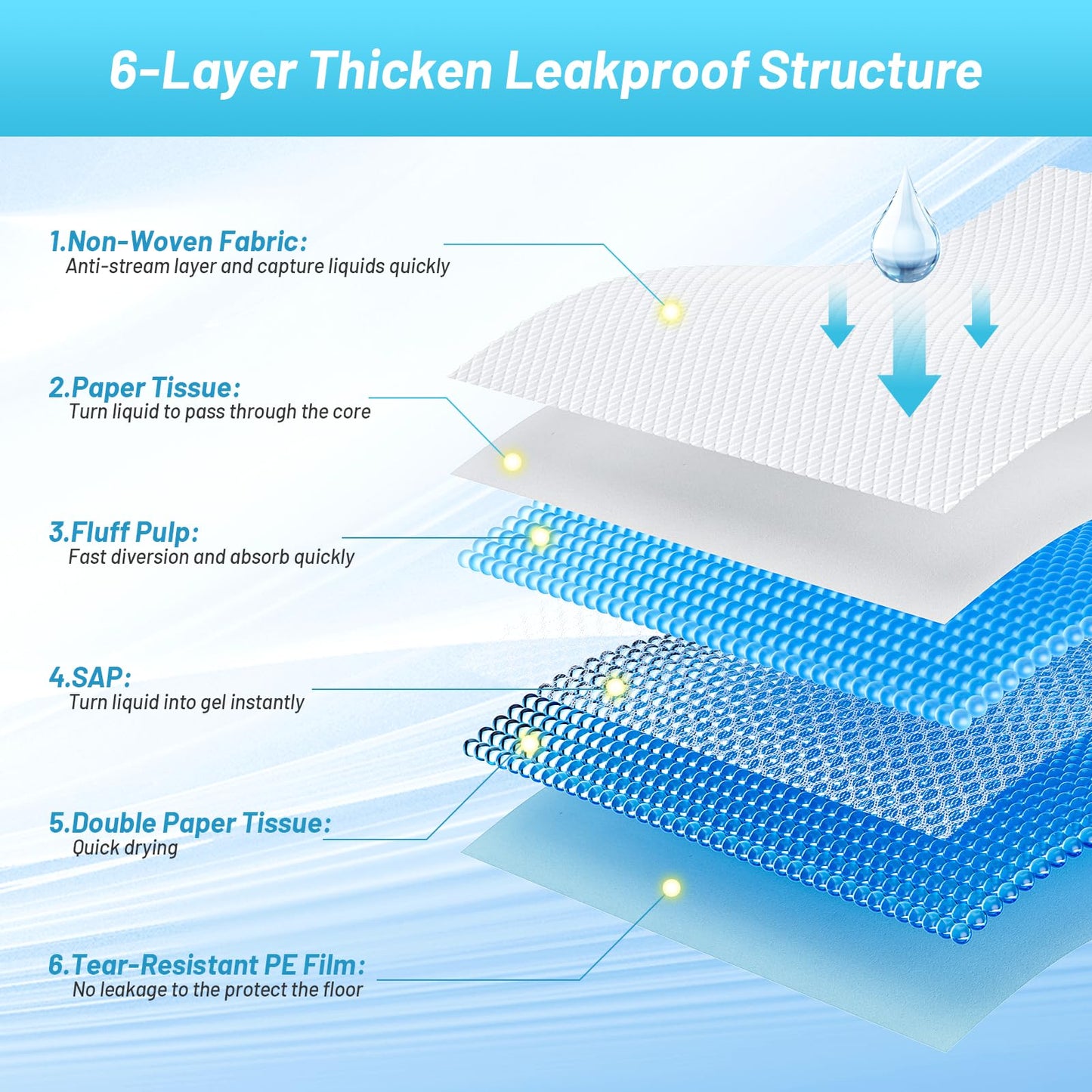 6-Layer Thicken Leakproof Structure

1.Non-Woven Fabric:
Anti-stream layer and capture liquids quickly

2.Paper Tissue:
Turn liquid to pass through the core

3.Fluff Pulp:
Fast diversion and absorb quickly

4.SAP:
Turn liquid into gel instantly

5.Double Paper Tissue:
Quick drying

6.Tear-Resistant PE Film:
No leakage to the protect the floor