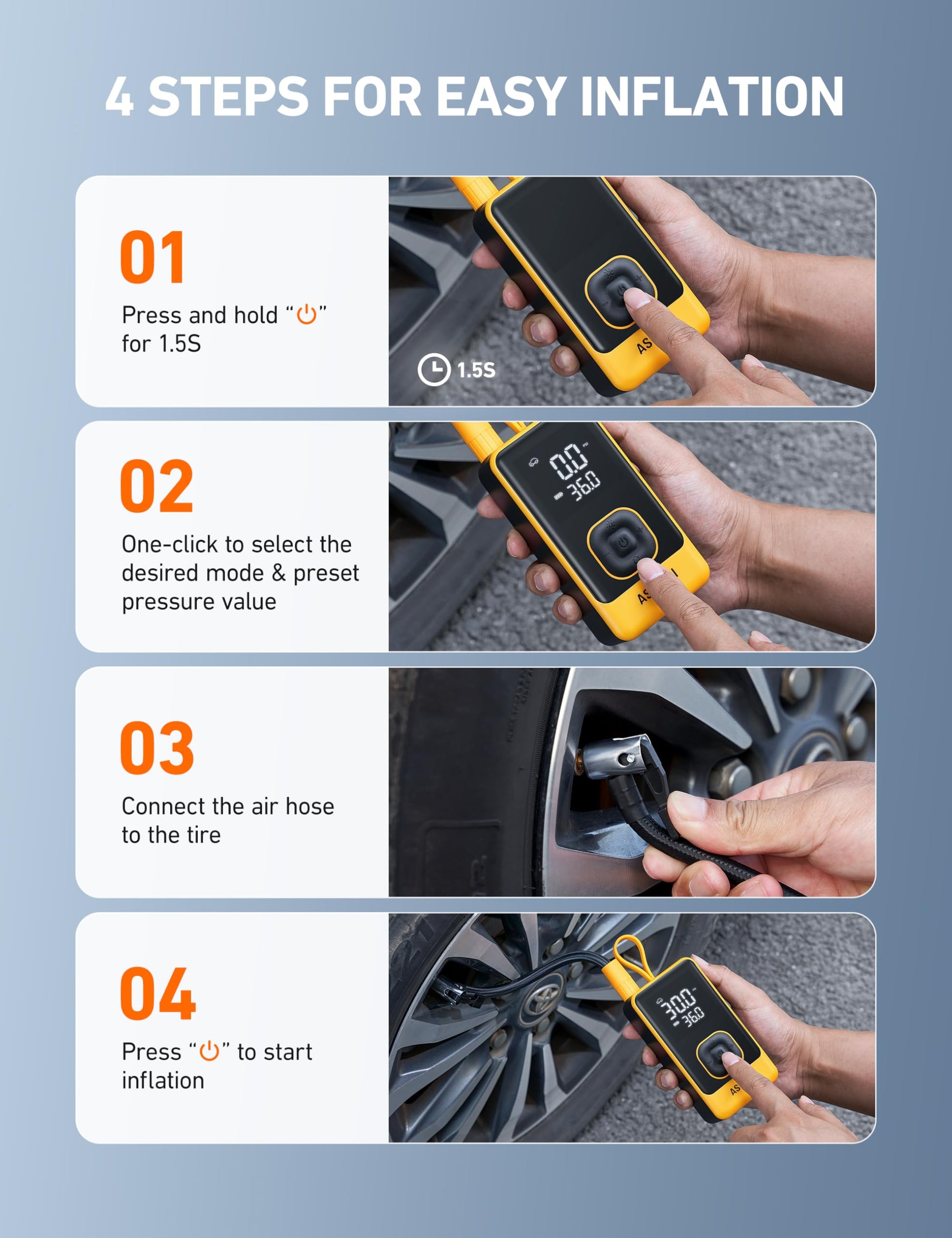 4 STEPS FOR EASY INFLATION

01

Press and hold "⏻" for 1.5S

1.5S

AS

02

One-click to select the desired mode & preset pressure value

0.0

36.0

AS

03

Connect the air hose to the tire

04

Press "⏻" to start inflation

30.0

36.0

AS