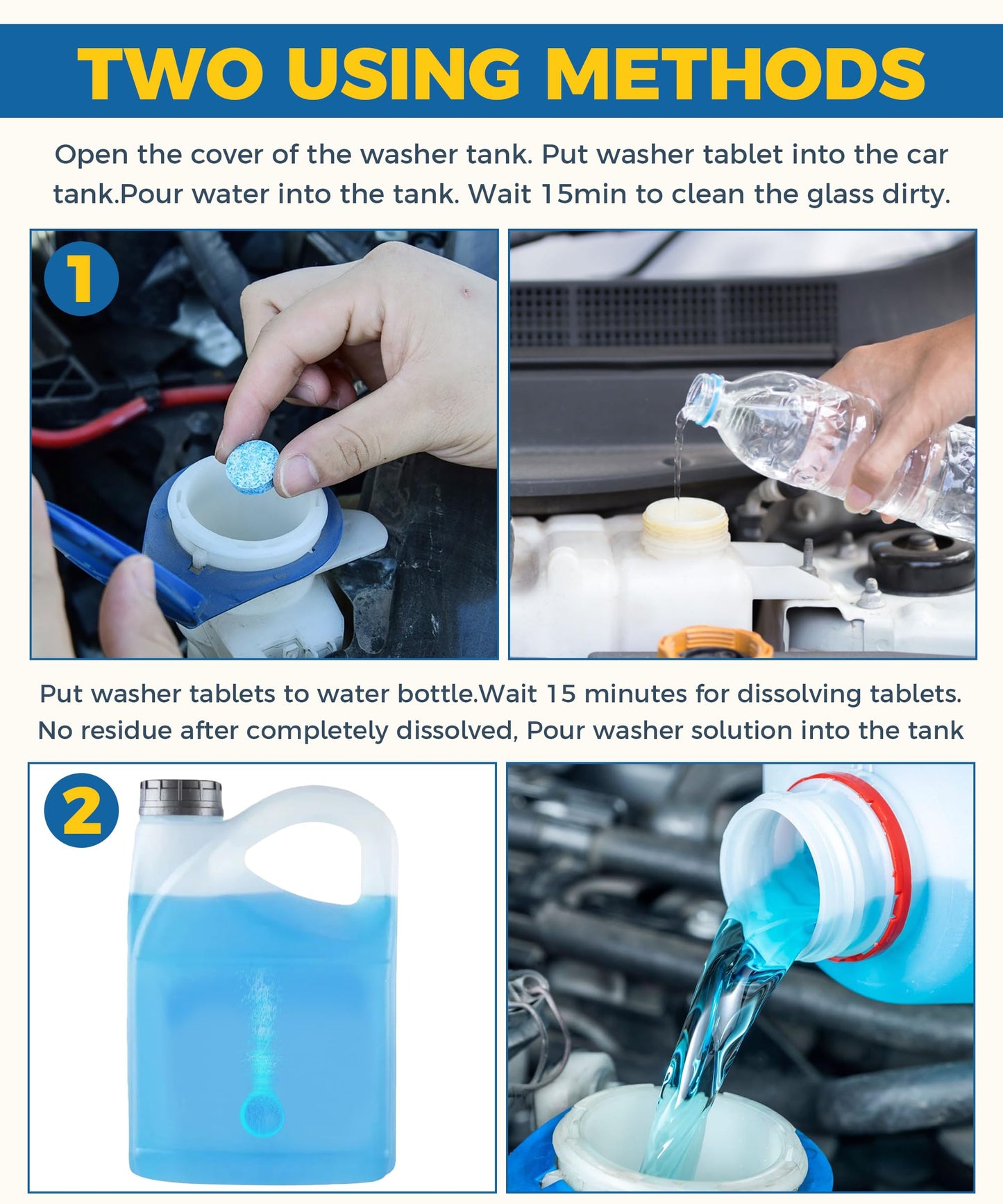 TWO USING METHODS

Open the cover of the washer tank. Put washer tablet into the car tank.Pour water into the tank. Wait 15min to clean the glass dirty.

1

Put washer tablets to water bottle.Wait 15 minutes for dissolving tablets. No residue after completely dissolved, Pour washer solution into the tank

2