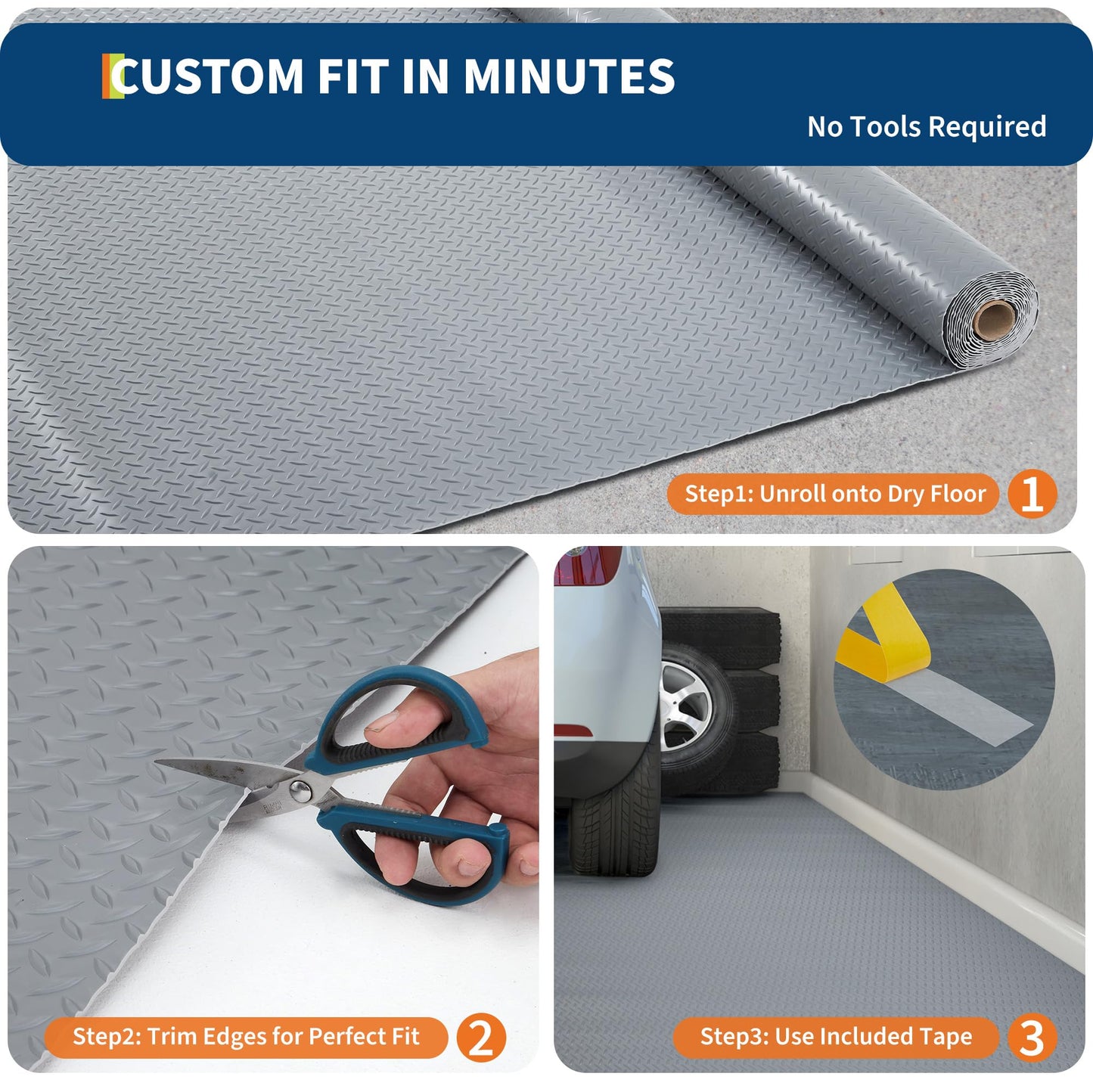 CUSTOM FIT IN MINUTES

No Tools Required

Step1: Unroll onto Dry Floor 1

Step2: Trim Edges for Perfect Fit 2

Step3: Use Included Tape 3