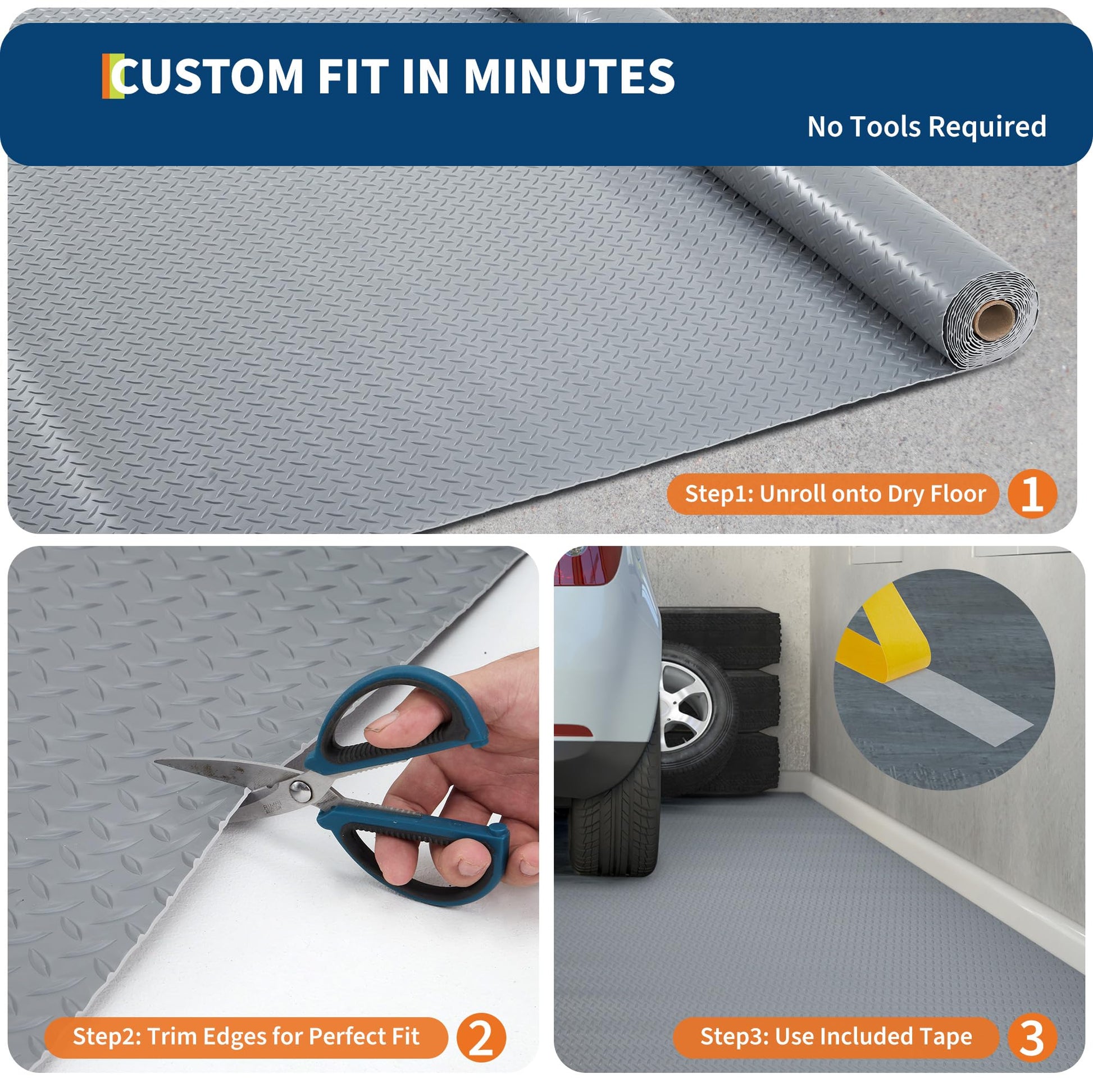 CUSTOM FIT IN MINUTES

No Tools Required

Step1: Unroll onto Dry Floor 1

Step2: Trim Edges for Perfect Fit 2

Step3: Use Included Tape 3