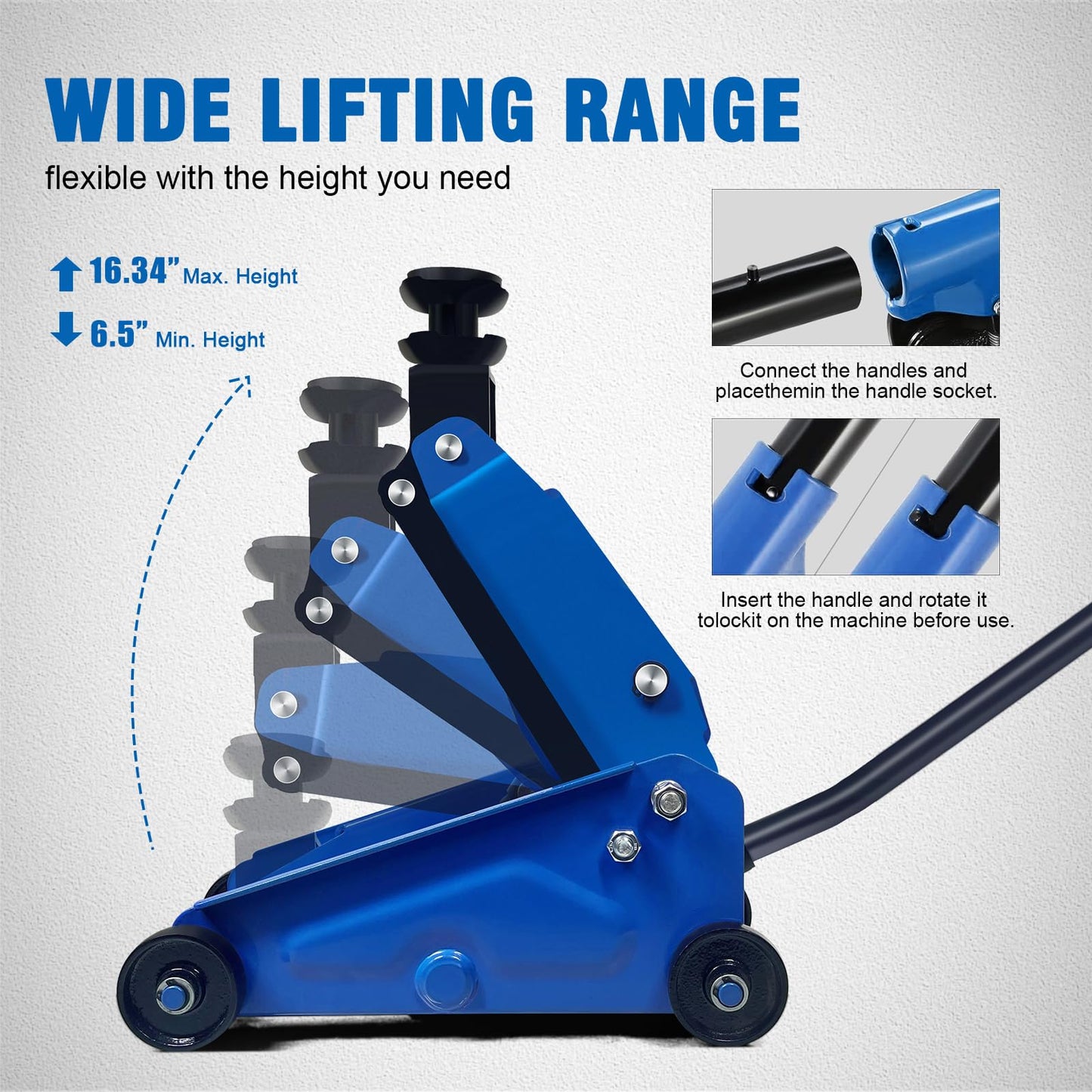 WIDE LIFTING RANGE

flexible with the height you need

16.34" Max. Height

6.5" Min. Height

Connect the handles and placethemin the handle socket.

Insert the handle and rotate it tolockit on the machine before use.