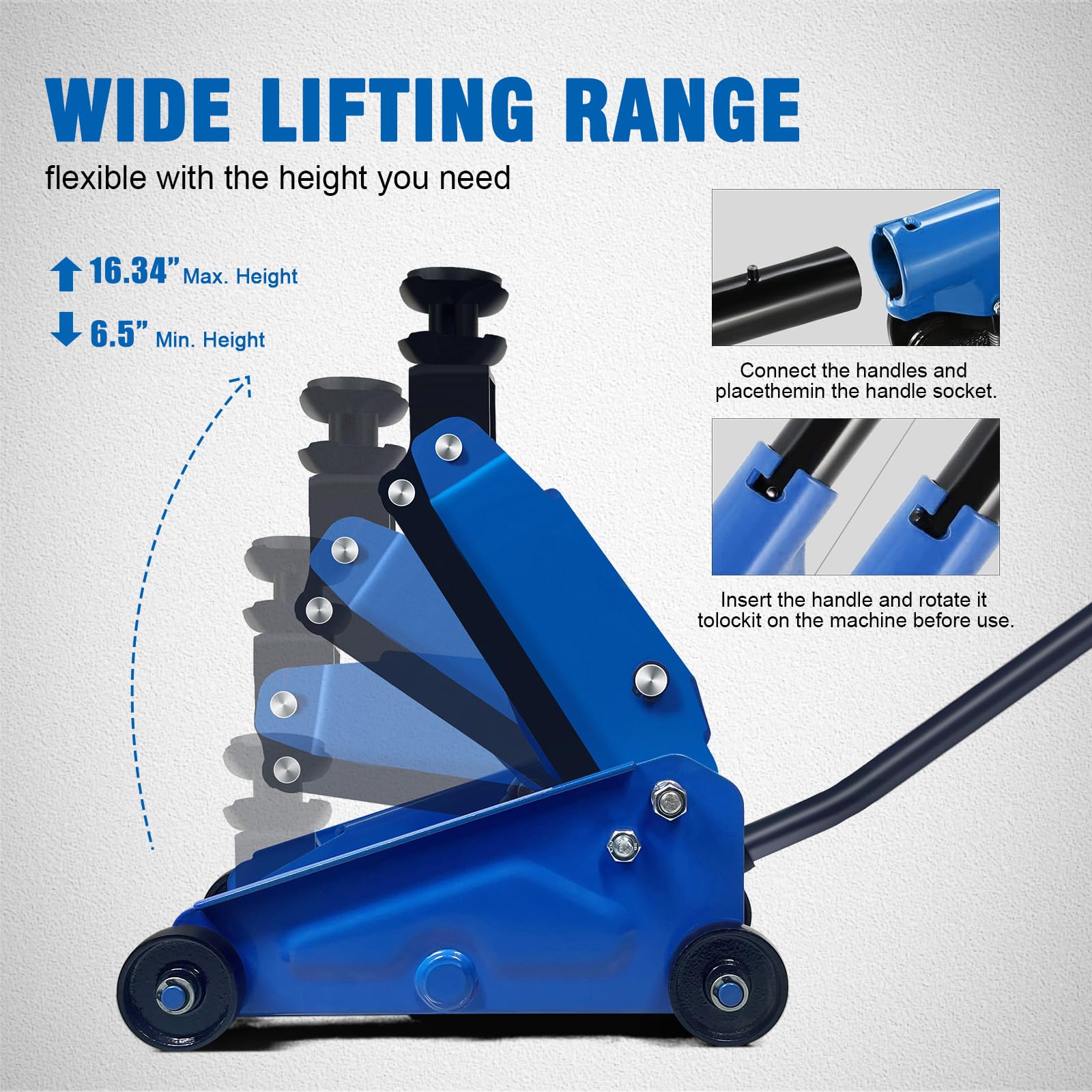 WIDE LIFTING RANGE

flexible with the height you need

16.34" Max. Height

6.5" Min. Height

Connect the handles and placethemin the handle socket.

Insert the handle and rotate it tolockit on the machine before use.