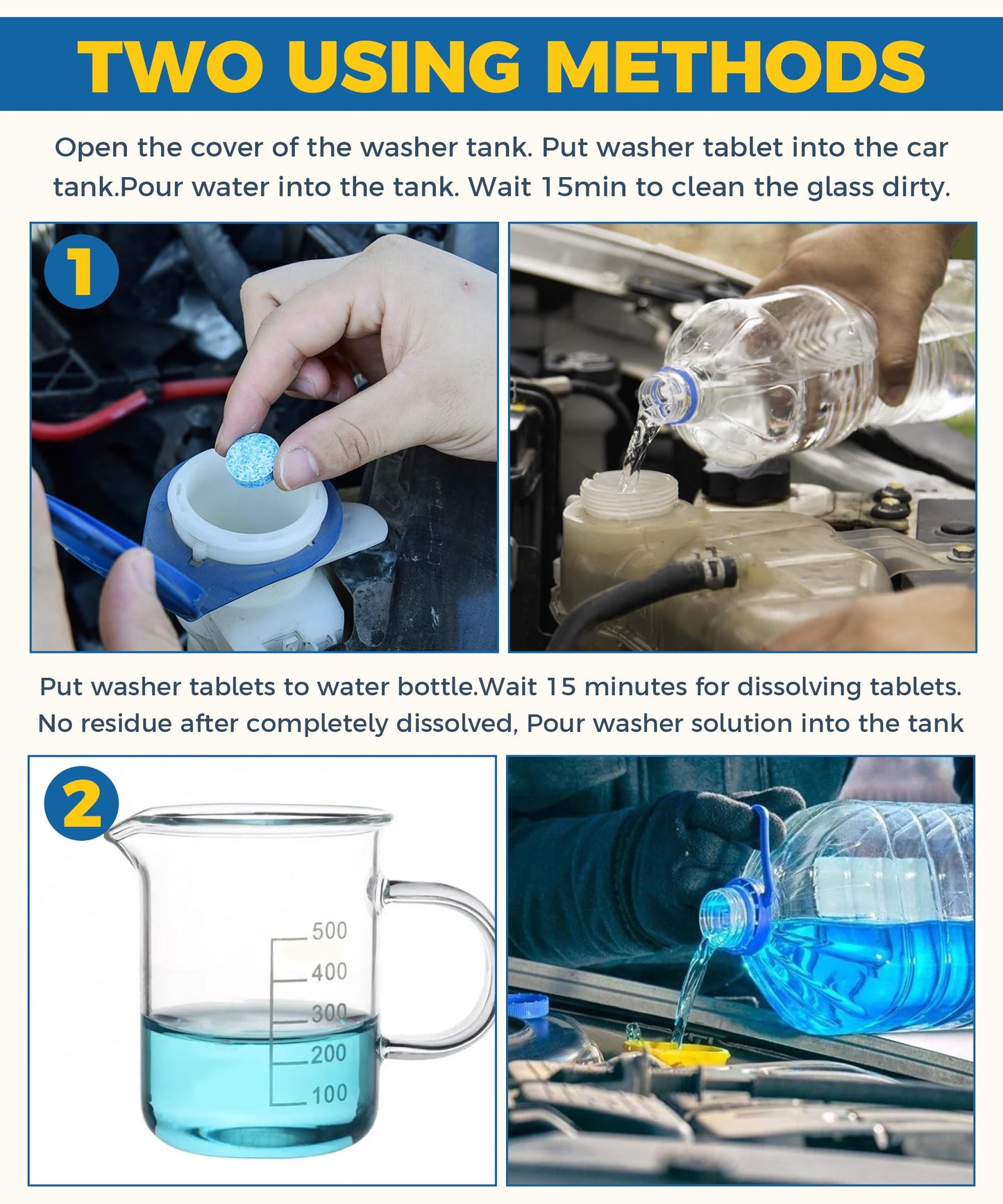 TWO USING METHODS

Open the cover of the washer tank. Put washer tablet into the car tank.Pour water into the tank. Wait 15min to clean the glass dirty.

1

Put washer tablets to water bottle.Wait 15 minutes for dissolving tablets. No residue after completely dissolved, Pour washer solution into the tank

2

500
400
300
200
100