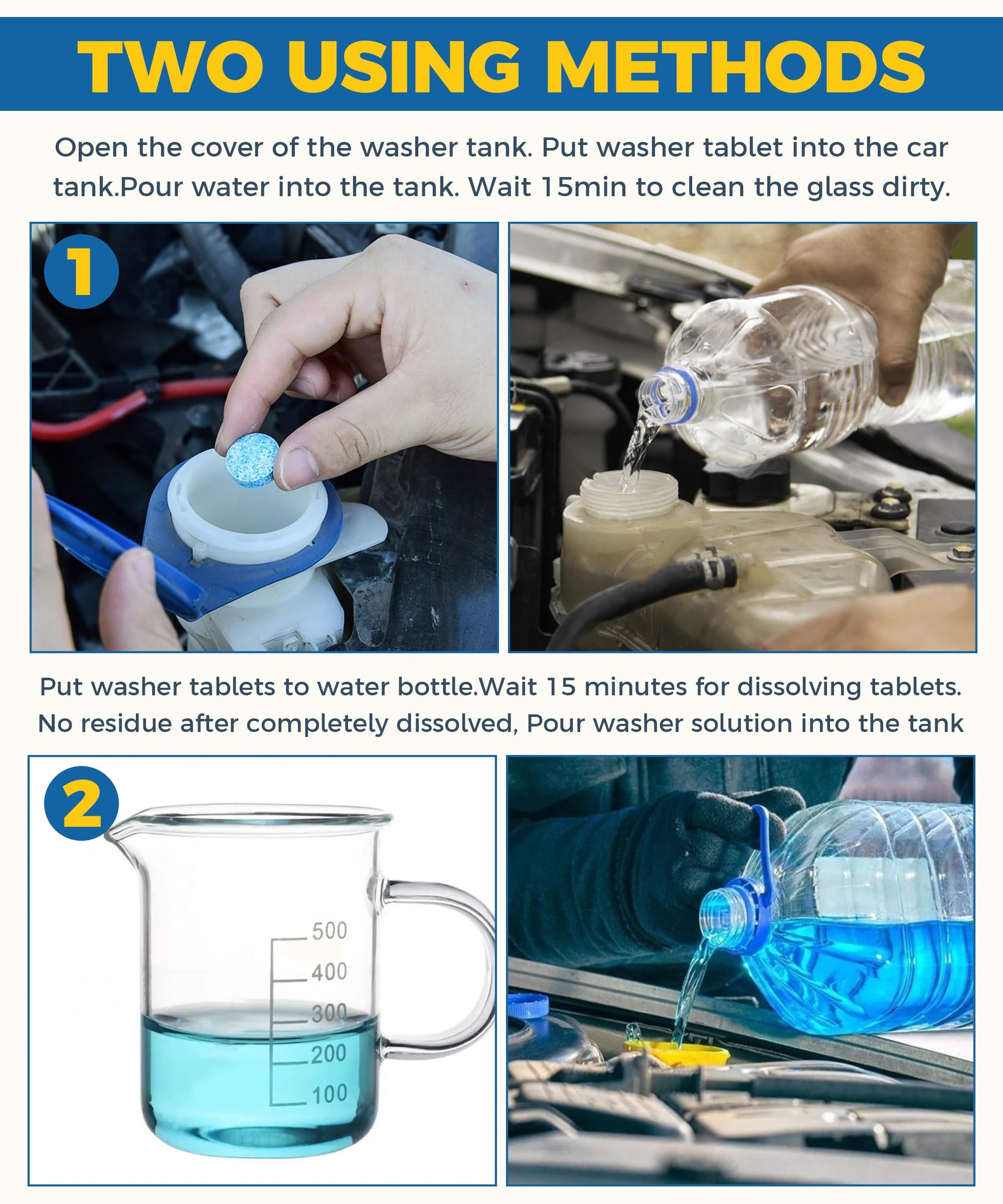 TWO USING METHODS

Open the cover of the washer tank. Put washer tablet into the car tank.Pour water into the tank. Wait 15min to clean the glass dirty.

1

Put washer tablets to water bottle.Wait 15 minutes for dissolving tablets. No residue after completely dissolved, Pour washer solution into the tank

2

500
400
300
200
100