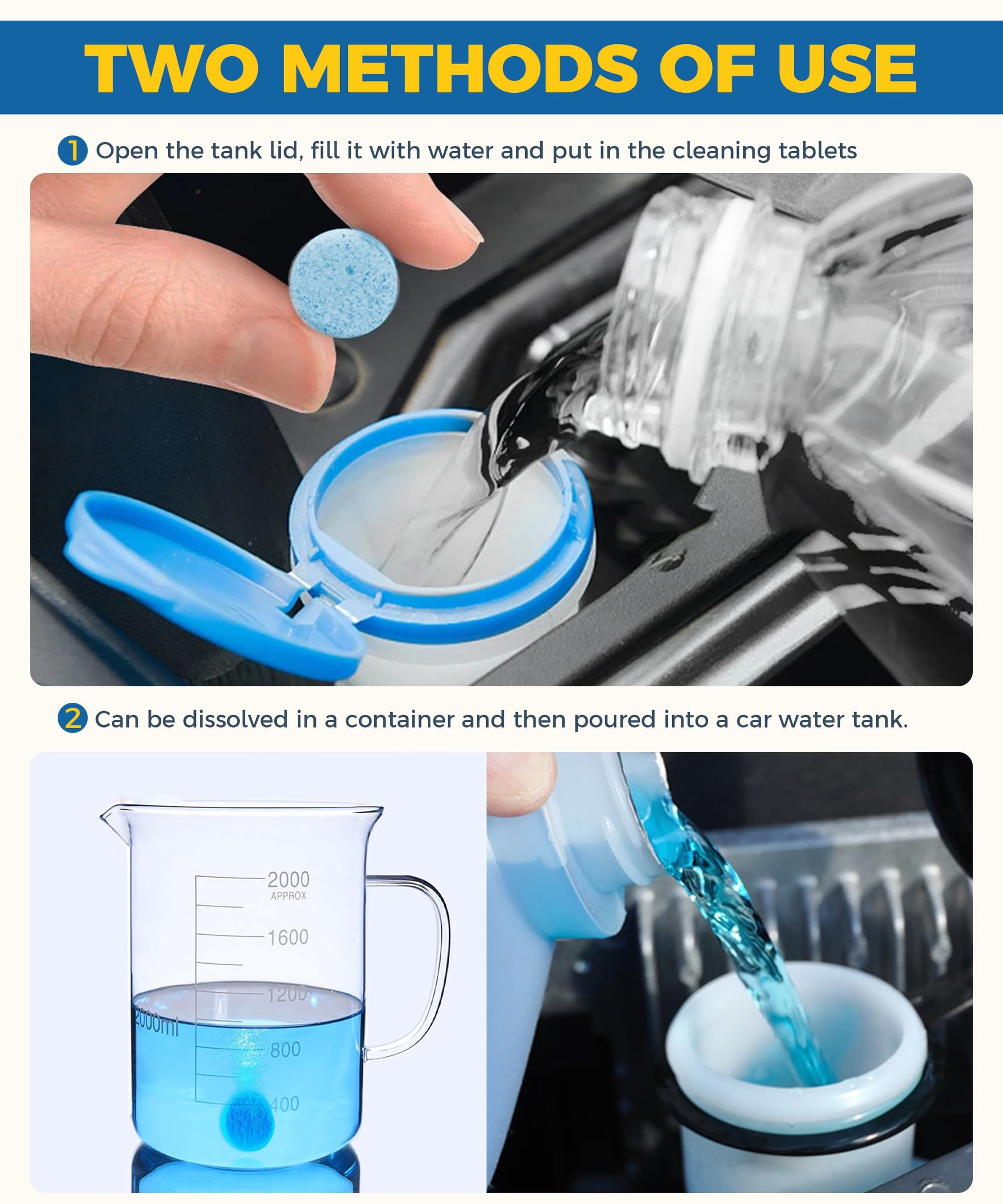 TWO METHODS OF USE

1 Open the tank lid, fill it with water and put in the cleaning tablets

2 Can be dissolved in a container and then poured into a car water tank.

2000
APPROX
1600
1200
2000ml
800
400