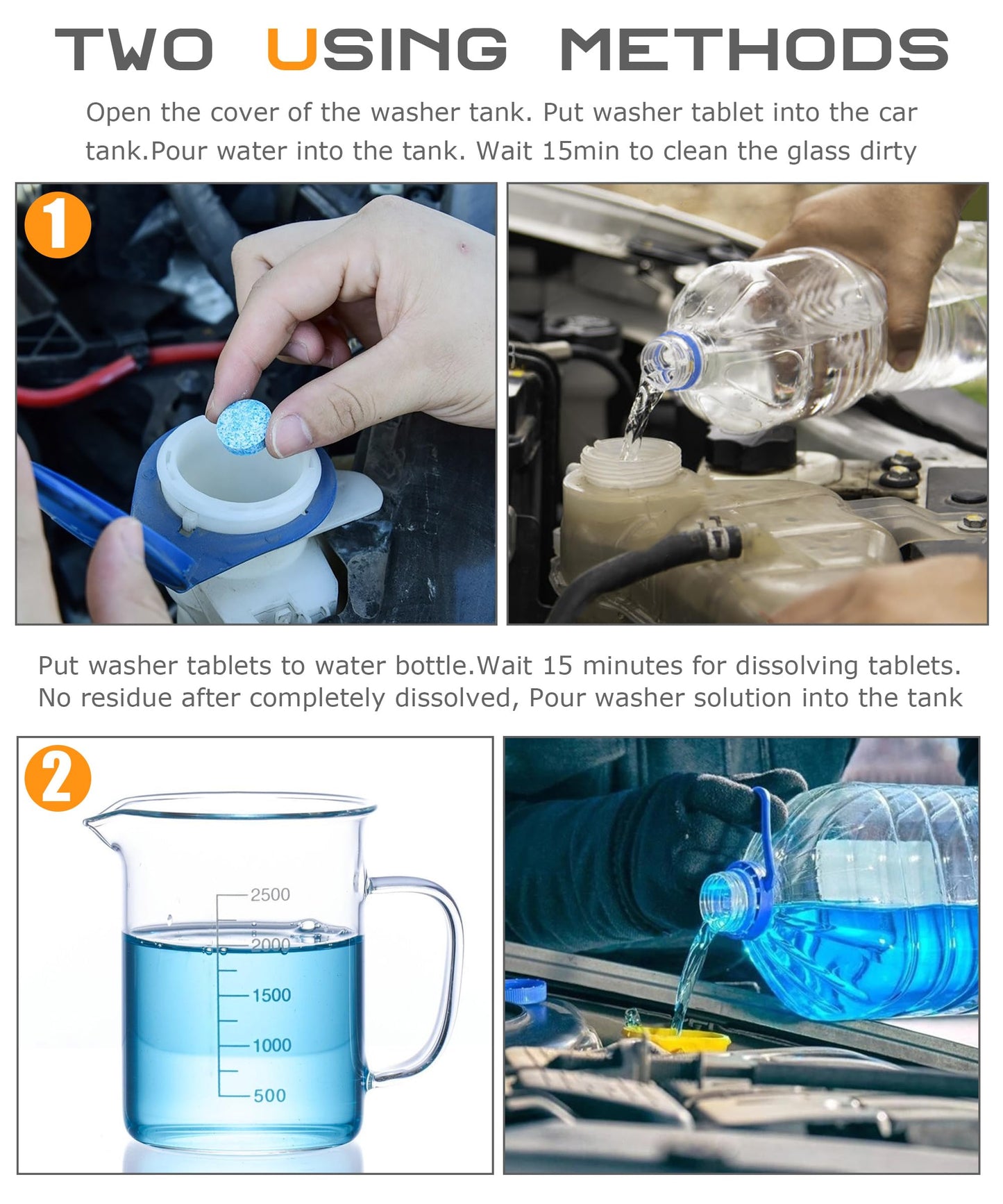 TWO USING METHODS

Open the cover of the washer tank. Put washer tablet into the car tank.Pour water into the tank. Wait 15min to clean the glass dirty

1

Put washer tablets to water bottle.Wait 15 minutes for dissolving tablets. No residue after completely dissolved, Pour washer solution into the tank

2

2500
2000
1500
1000
500