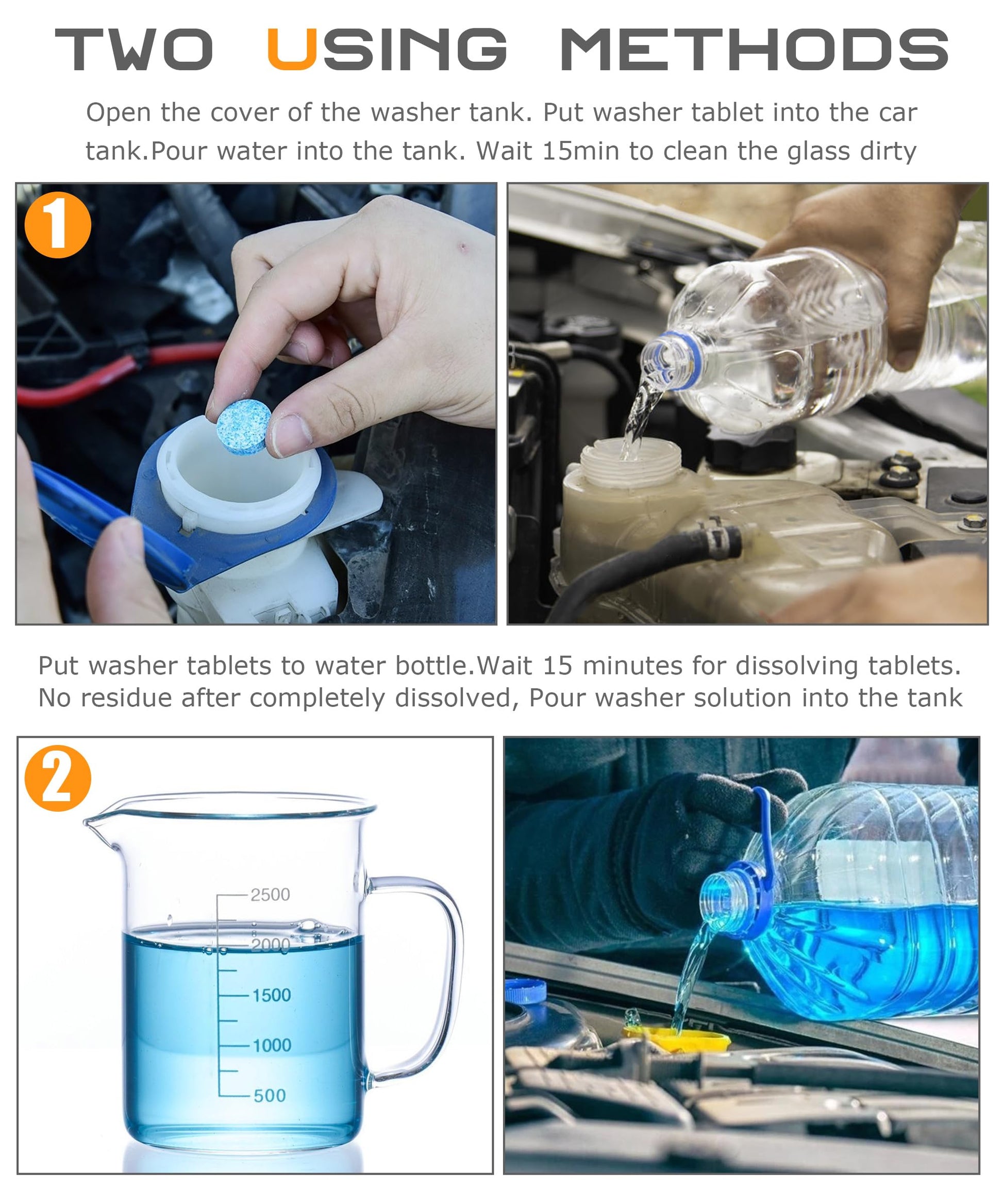 TWO USING METHODS

Open the cover of the washer tank. Put washer tablet into the car tank.Pour water into the tank. Wait 15min to clean the glass dirty

1

Put washer tablets to water bottle.Wait 15 minutes for dissolving tablets. No residue after completely dissolved, Pour washer solution into the tank

2

2500
2000
1500
1000
500