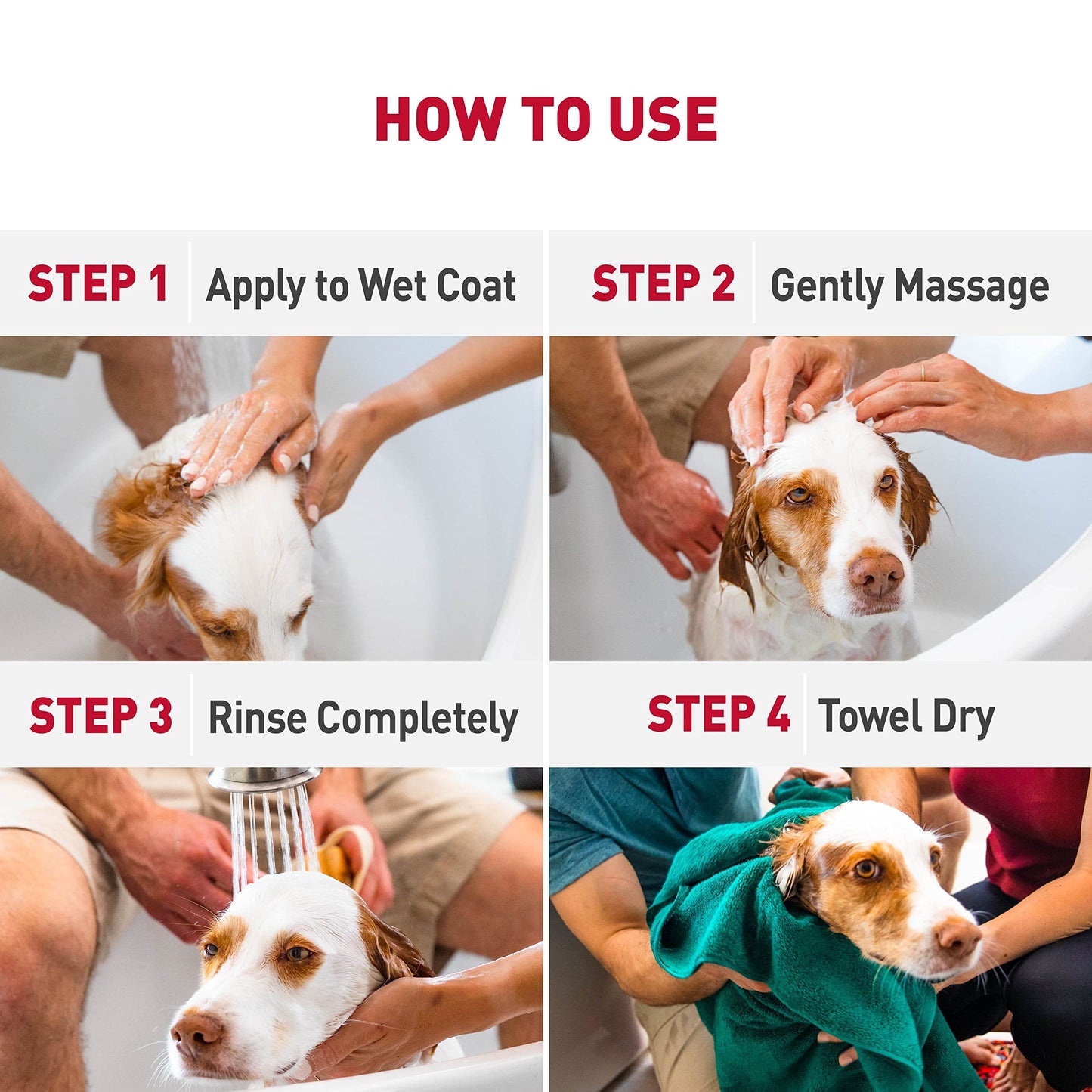 HOW TO USE

STEP 1 Apply to Wet Coat

STEP 2 Gently Massage

STEP 3 Rinse Completely

STEP 4 Towel Dry