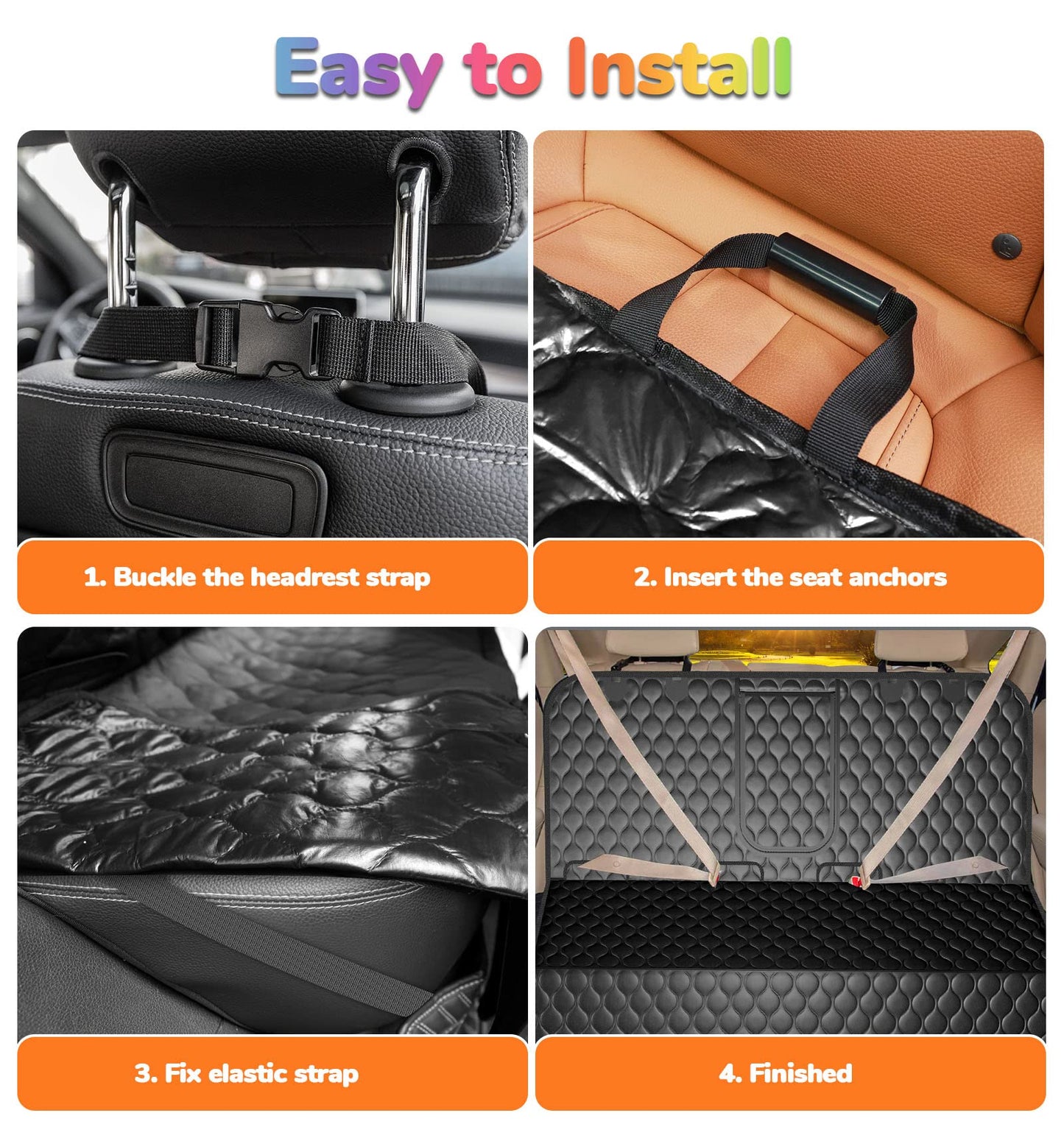 Easy to Install

1. Buckle the headrest strap

2. Insert the seat anchors

3. Fix elastic strap

4. Finished