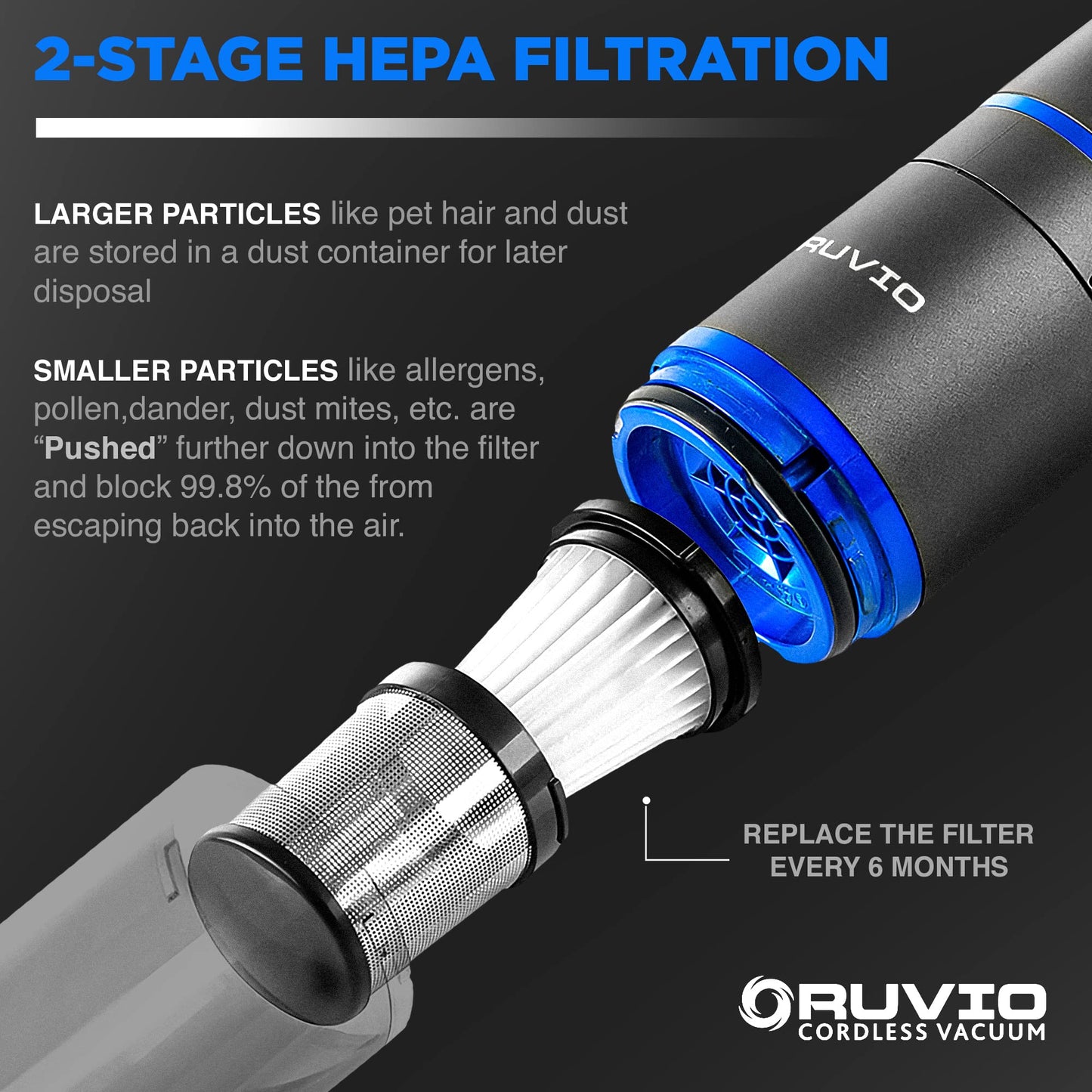 2-STAGE HEPA FILTRATION

LARGER PARTICLES like pet hair and dust are stored in a dust container for later disposal

SMALLER PARTICLES like allergens, pollen,dander, dust mites, etc. are “Pushed” further down into the filter and block 99.8% of the from escaping back into the air.

RUVIO

REPLACE THE FILTER EVERY 6 MONTHS

RUVIO
CORDLESS VACUUM