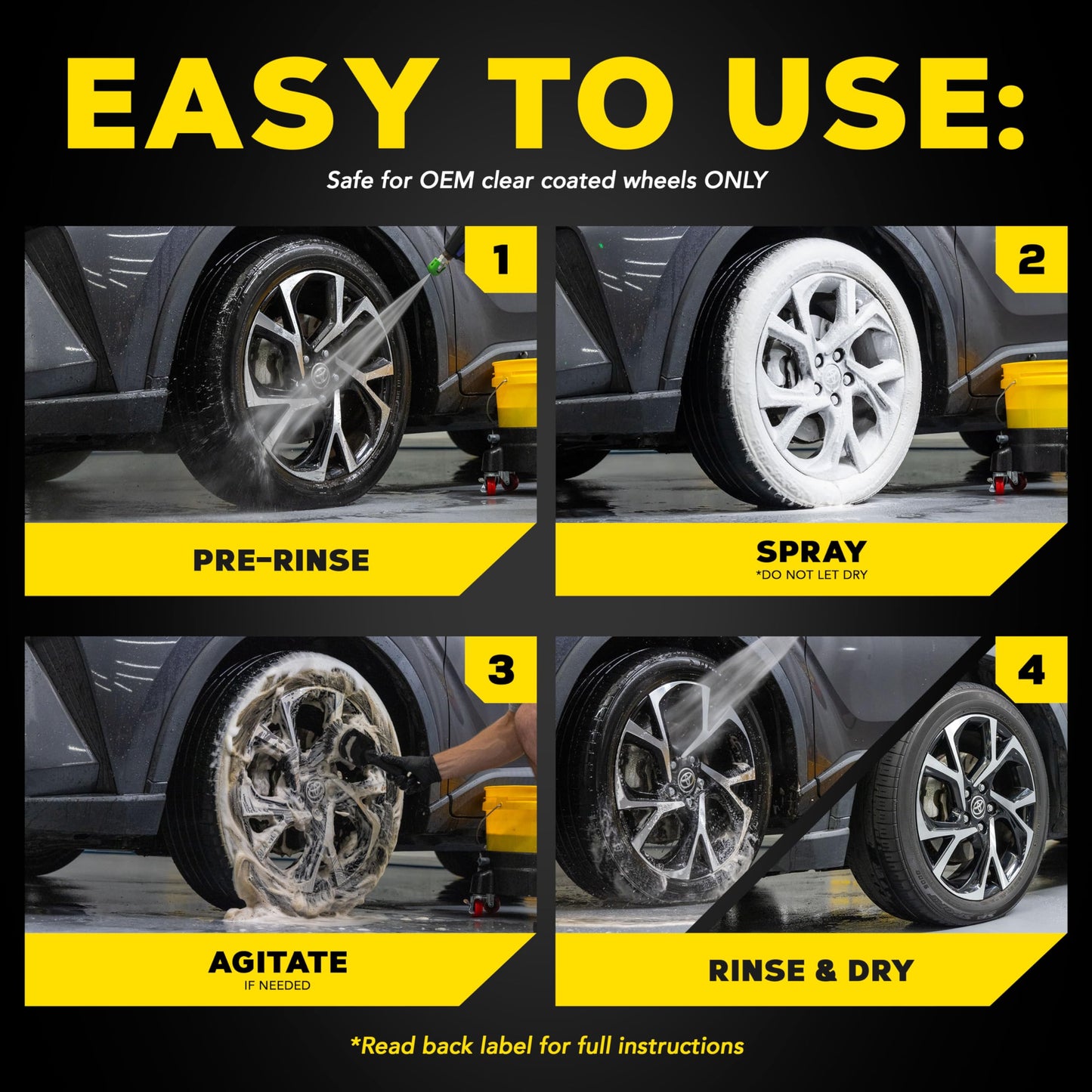 EASY TO USE:

Safe for OEM clear coated wheels ONLY

1

PRE-RINSE

2

SPRAY
*DO NOT LET DRY

3

AGITATE
IF NEEDED

4

RINSE & DRY

*Read back label for full instructions