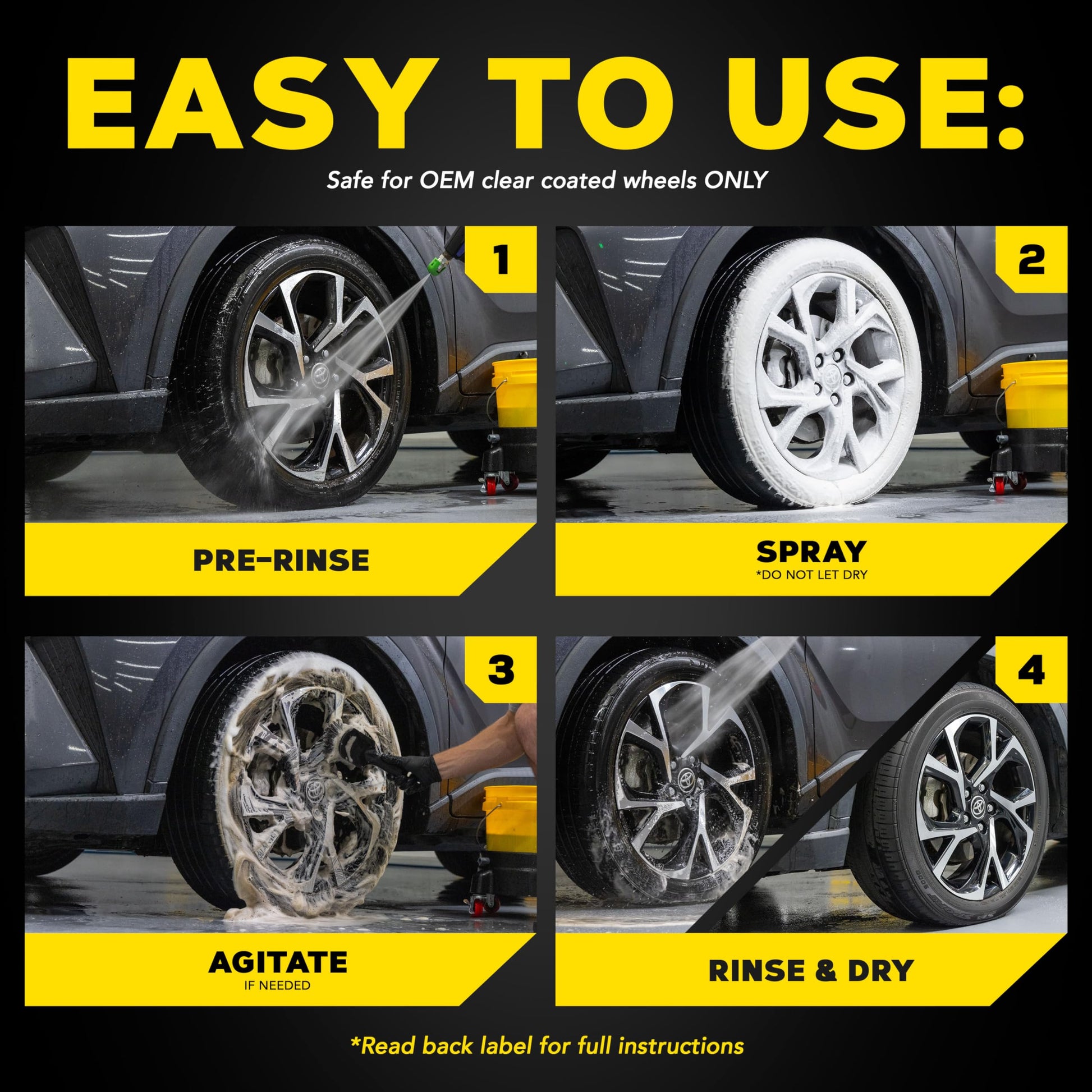 EASY TO USE:

Safe for OEM clear coated wheels ONLY

1

PRE-RINSE

2

SPRAY

*DO NOT LET DRY

3

AGITATE

IF NEEDED

4

RINSE & DRY

*Read back label for full instructions